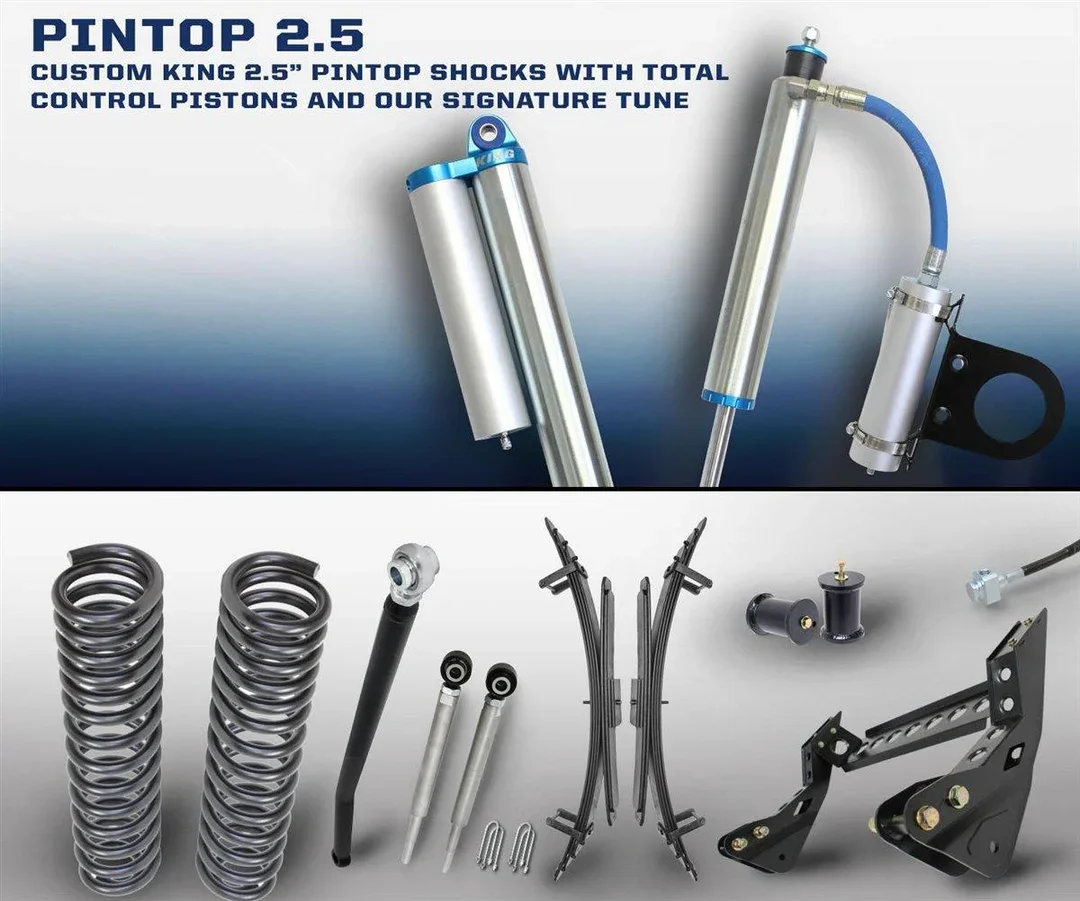 PINTOP 2.5

CUSTOM KING 2.5" PINTOP SHOCKS WITH TOTAL CONTROL PISTONS AND OUR SIGNATURE TUNE

KING