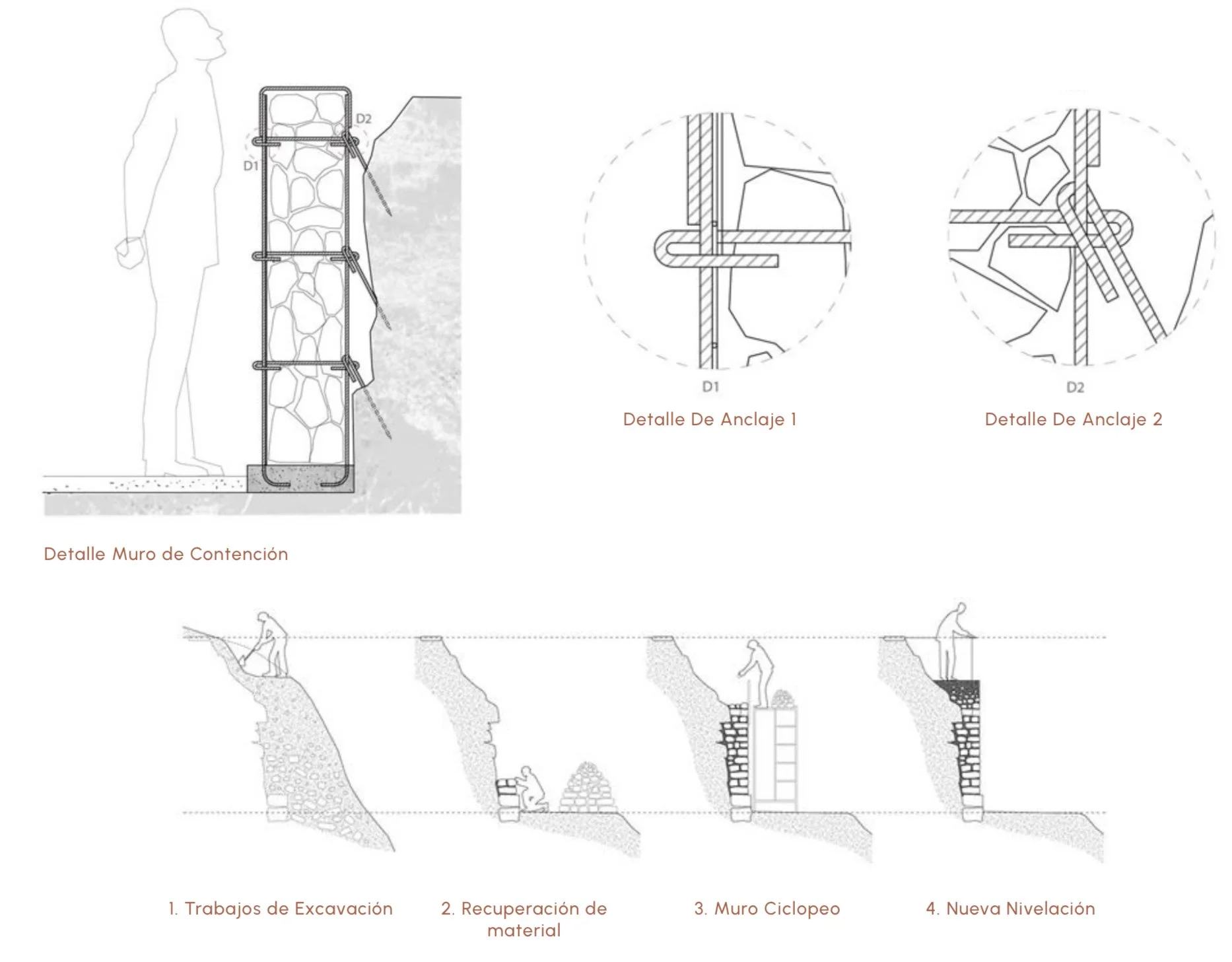 D2

D1

D1

Detalle De Anclaje 1

D2

Detalle De Anclaje 2

Detalle Muro de Contención

1. Trabajos de Excavación

2. Recuperación de material

3. Muro Ciclopeo

4. Nueva Nivelación