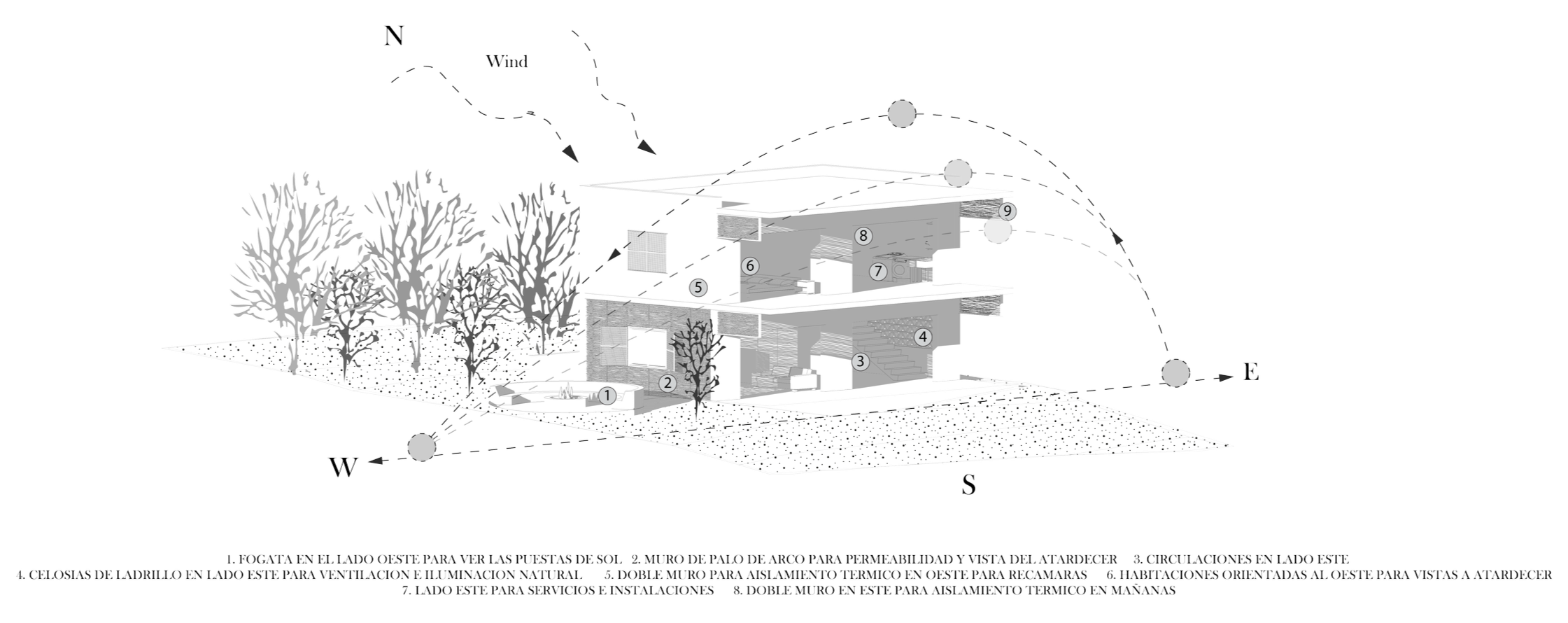 N

Wind

9

8

6

7

5

4

3

2

1

E

W

S

1. FOGATA EN EL LADO OESTE PARA VER LAS PUESTAS DE SOL 2. MURO DE PALO DE ARCO PARA PERMEABILIDAD Y VISTA DEL ATARDECER 3. CIRCULACIONES EN LADO ESTE
4. CELOSIAS DE LADRILLO EN LADO ESTE PARA VENTILACION E ILUMINACION NATURAL 5. DOBLE MURO PARA AISLAMIENTO TERMICO EN OESTE PARA RECAMARAS 6. HABITACIONES ORIENTADAS AL OESTE PARA VISTAS A ATARDECER
7. LADO ESTE PARA SERVICIOS E INSTALACIONES 8. DOBLE MURO EN ESTE PARA AISLAMIENTO TERMICO EN MAÑANAS