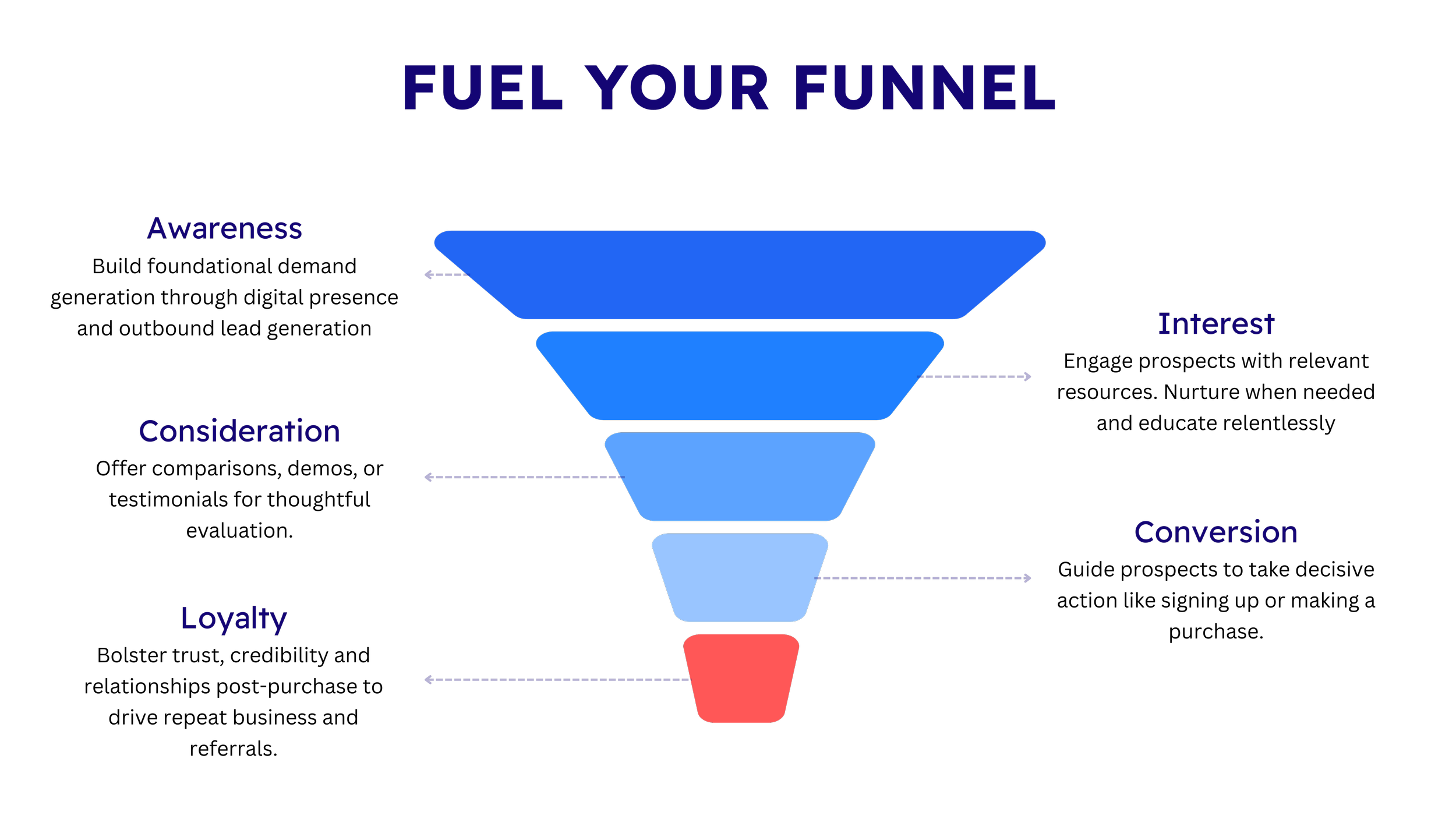 FUEL YOUR FUNNEL

Awareness
Build foundational demand generation through digital presence and outbound lead generation

Interest
Engage prospects with relevant resources. Nurture when needed and educate relentlessly

Consideration
Offer comparisons, demos, or testimonials for thoughtful evaluation.

Conversion
Guide prospects to take decisive action like signing up or making a purchase.

Loyalty
Bolster trust, credibility and relationships post-purchase to drive repeat business and referrals.