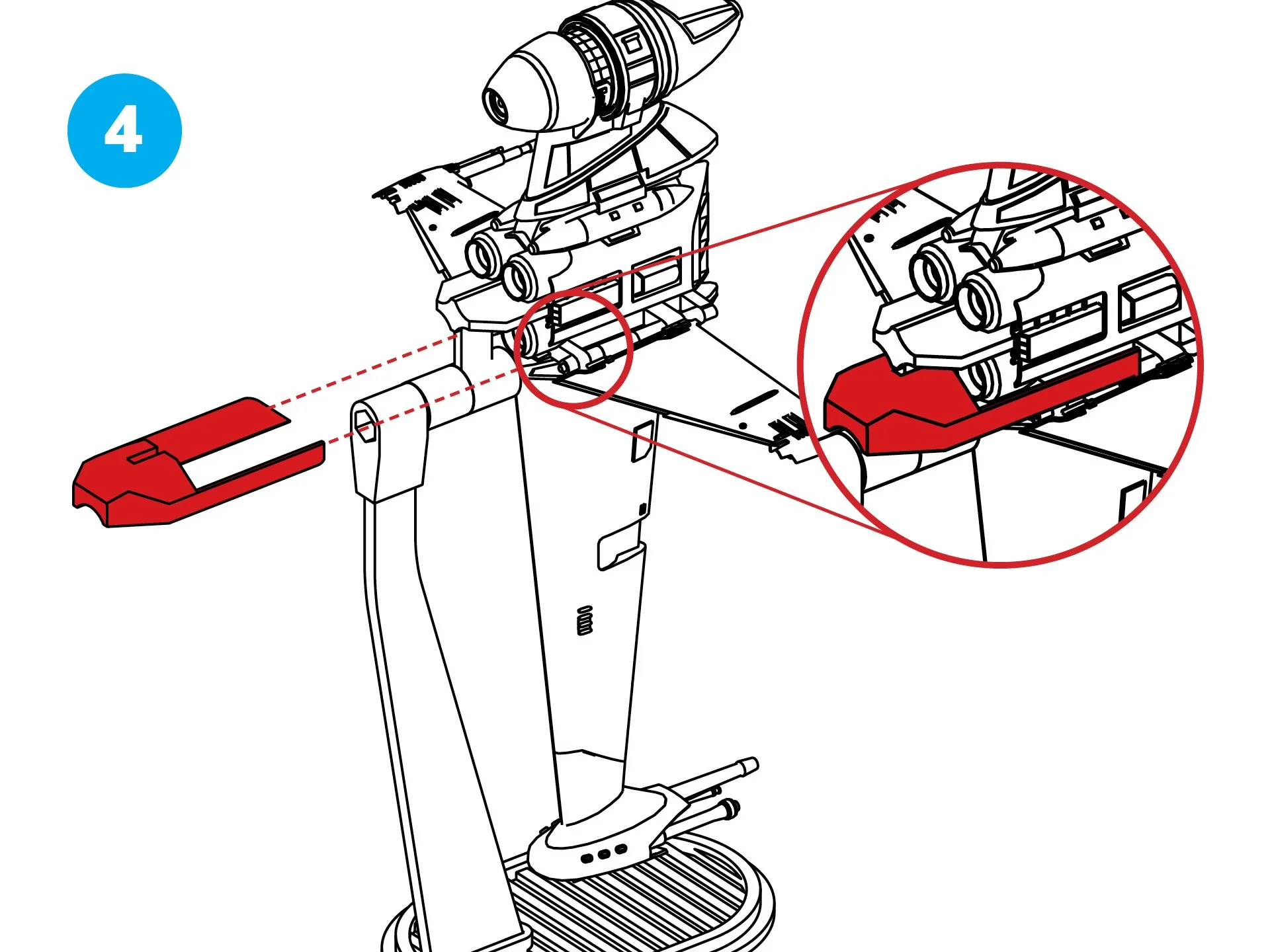 4