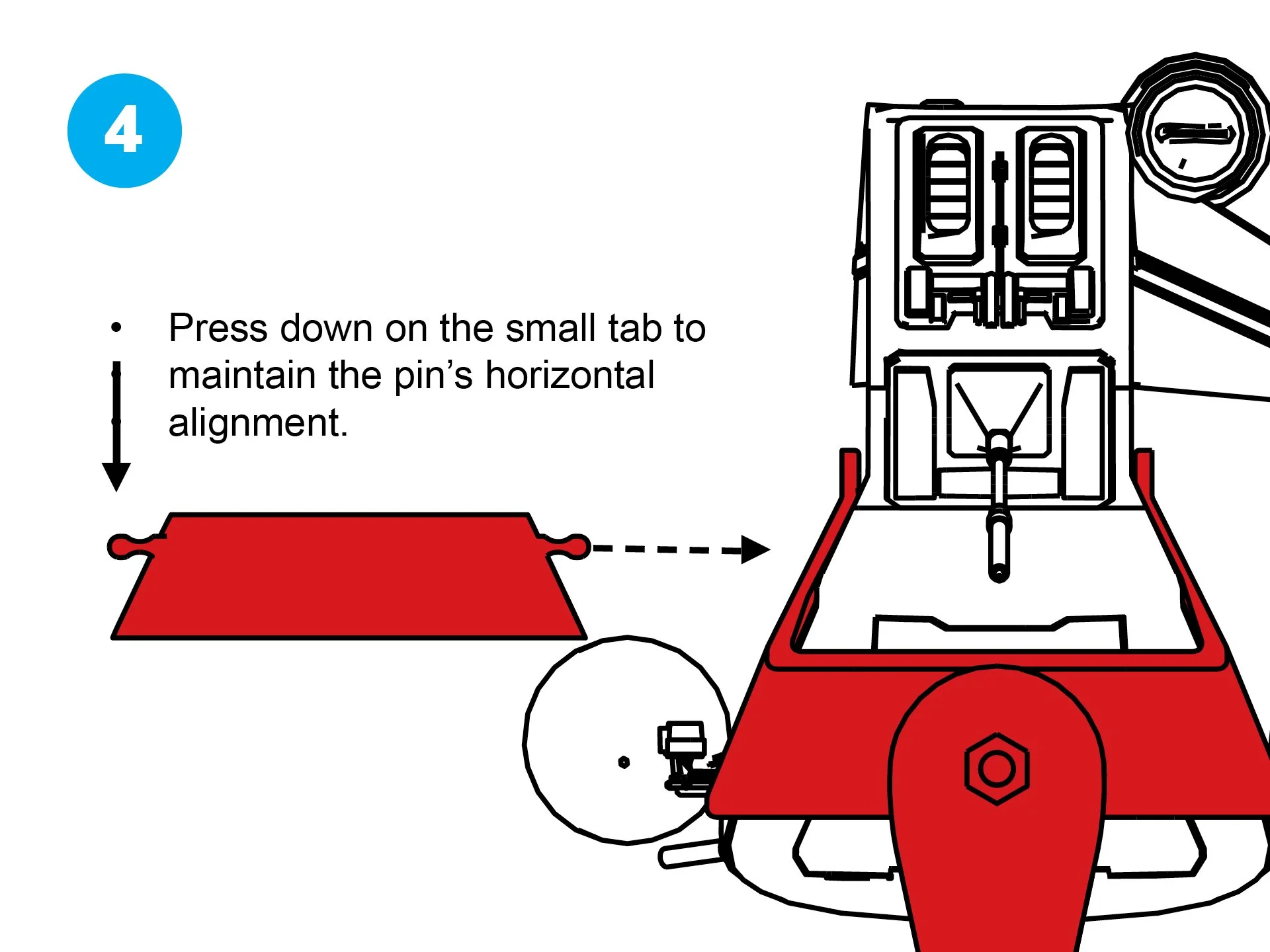 4

• Press down on the small tab to maintain the pin's horizontal alignment.