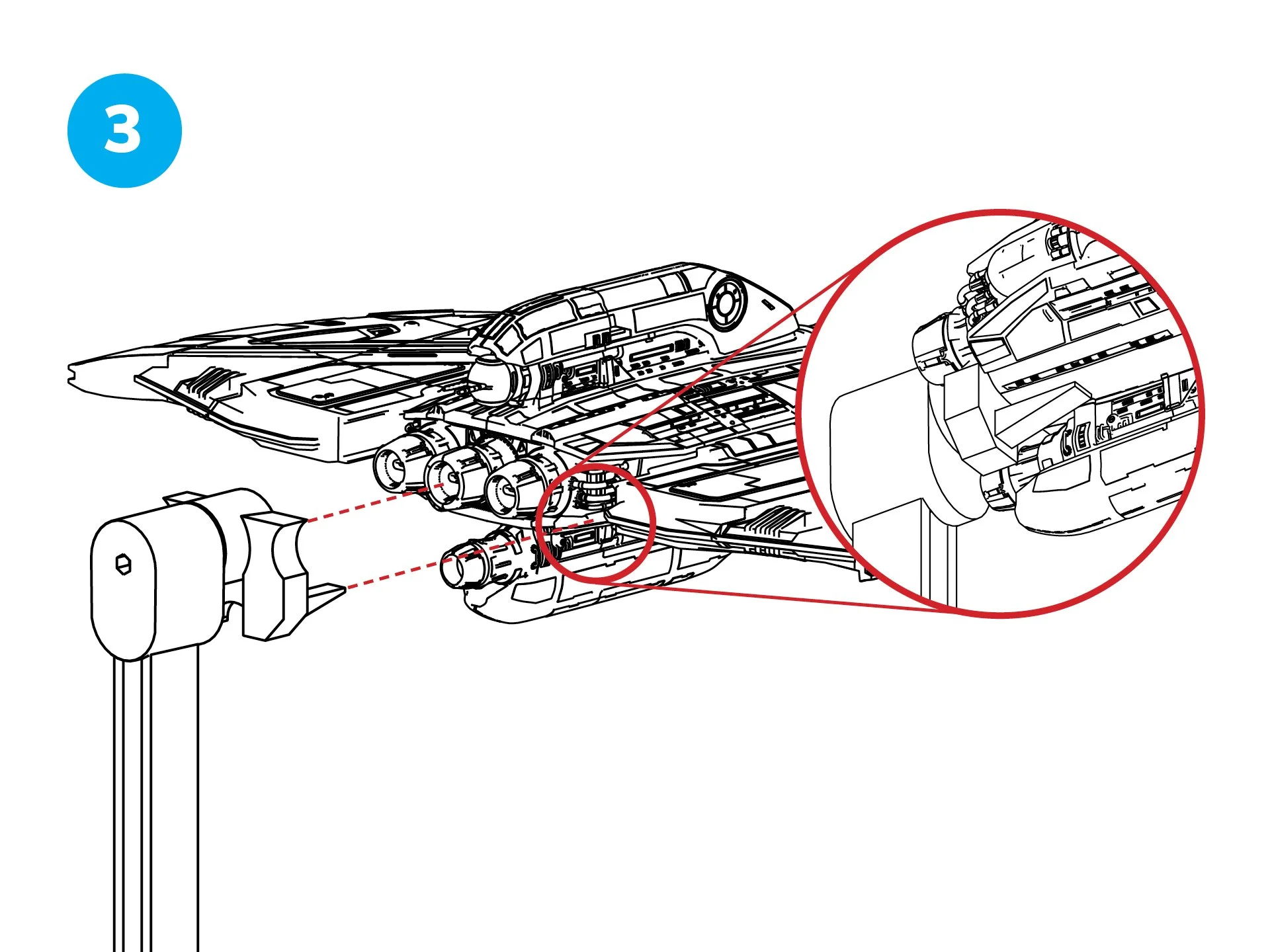 3