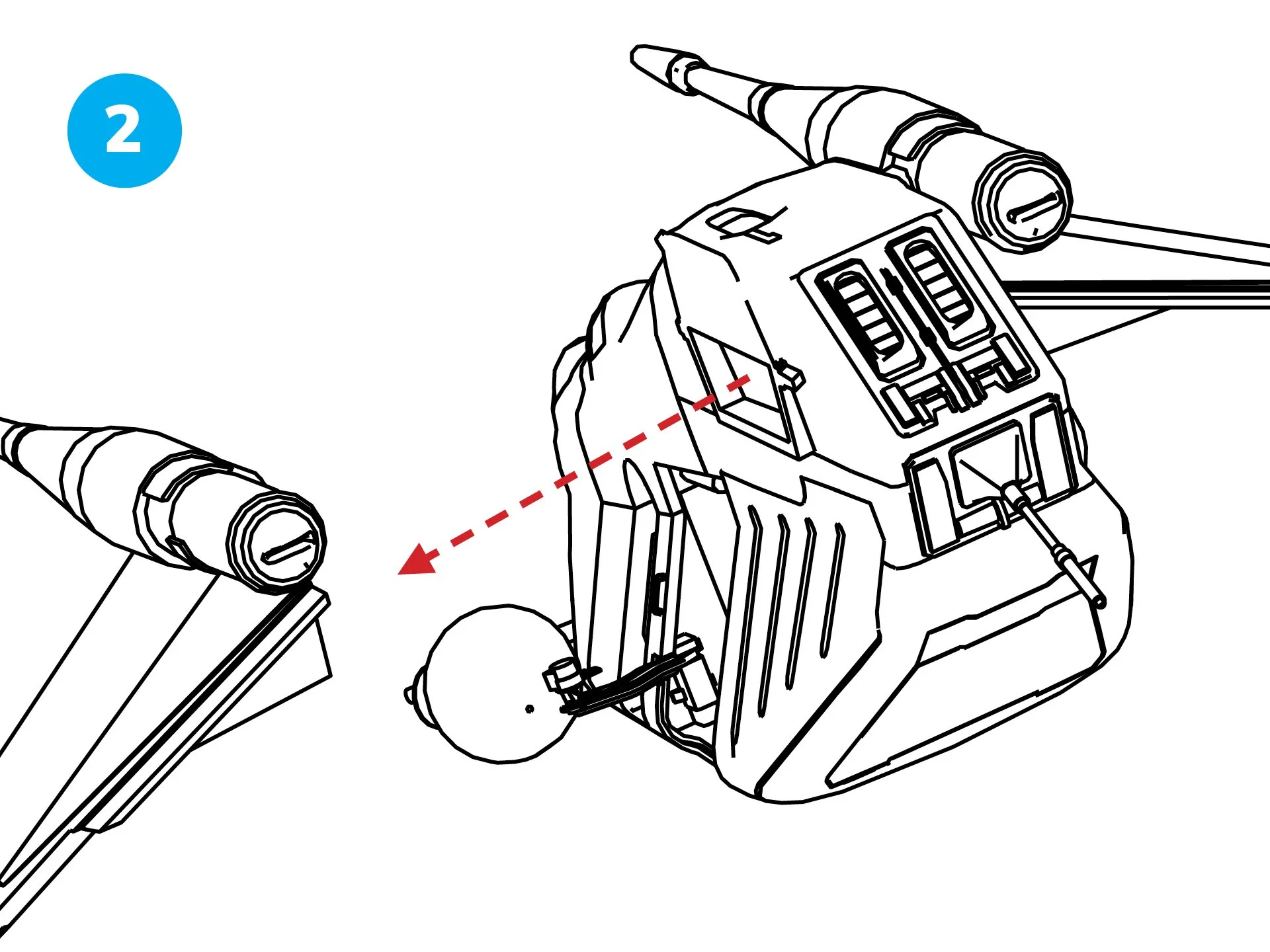 2