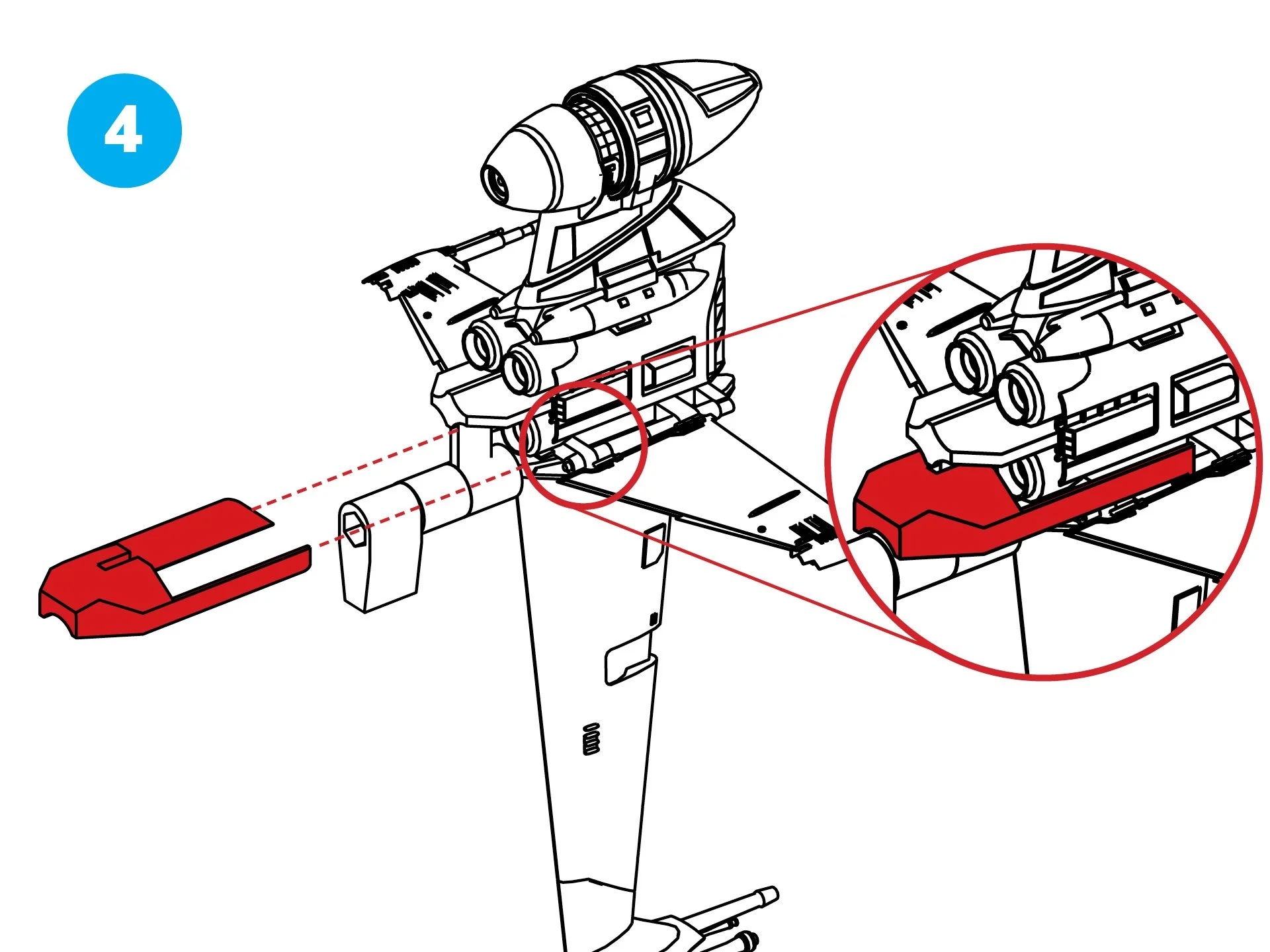 4