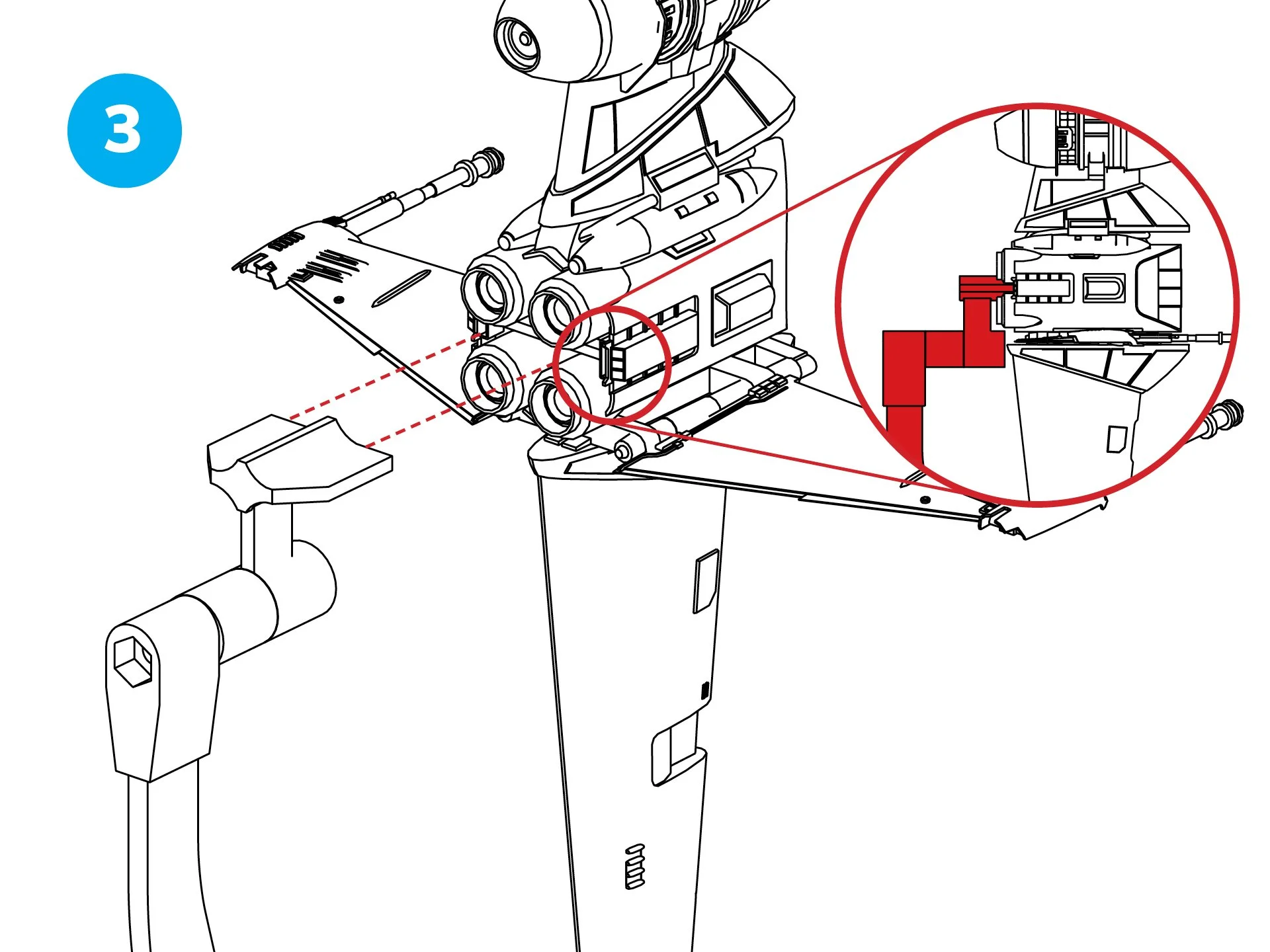 3