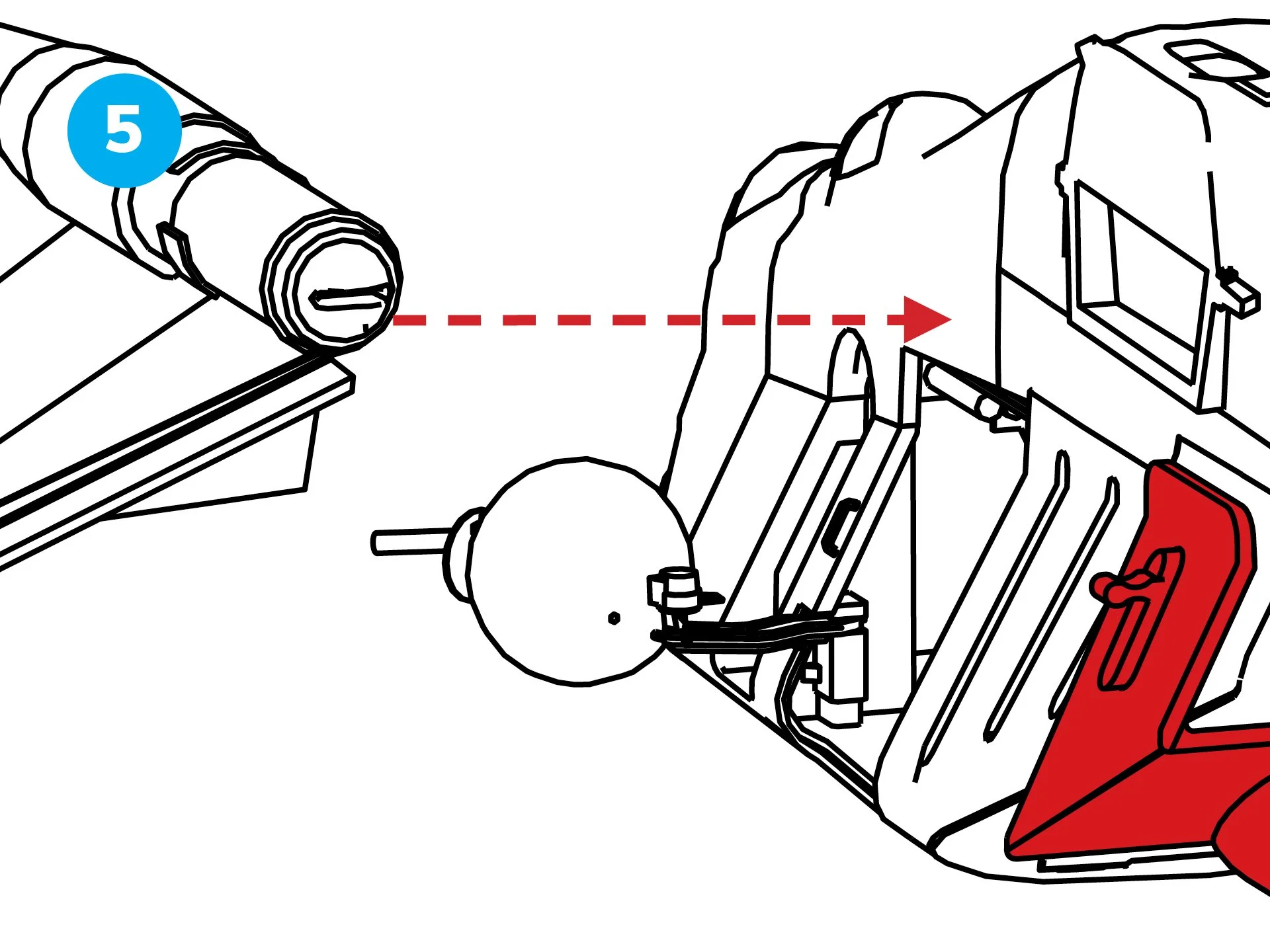 5