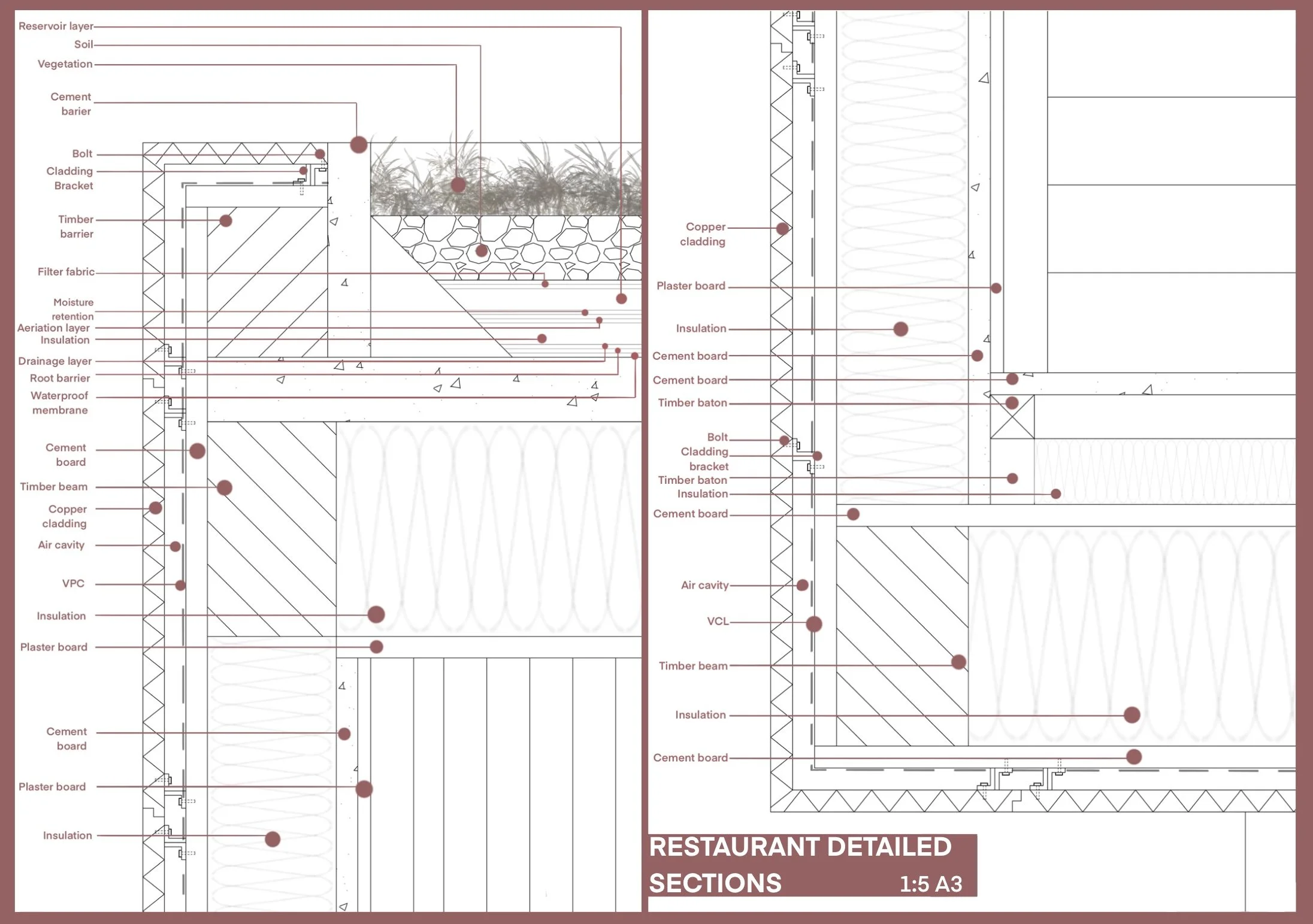 Reservoir layer
Soil
Vegetation
Cement barier
Bolt
Cladding Bracket
Timber barrier
Filter fabric
Moisture retention
Aeriation layer
Insulation
Drainage layer
Root barrier
Waterproof membrane
Cement board
Timber beam
Copper cladding
Air cavity
VPC
Insulation
Plaster board
Cement board
Plaster board
Insulation

Copper cladding
Plaster board
Insulation
Cement board
Cement board
Timber baton
Bolt
Cladding bracket
Timber baton
Insulation
Cement board
Air cavity
VCL
Timber beam
Insulation
Cement board

RESTAURANT DETAILED SECTIONS 1:5 A3