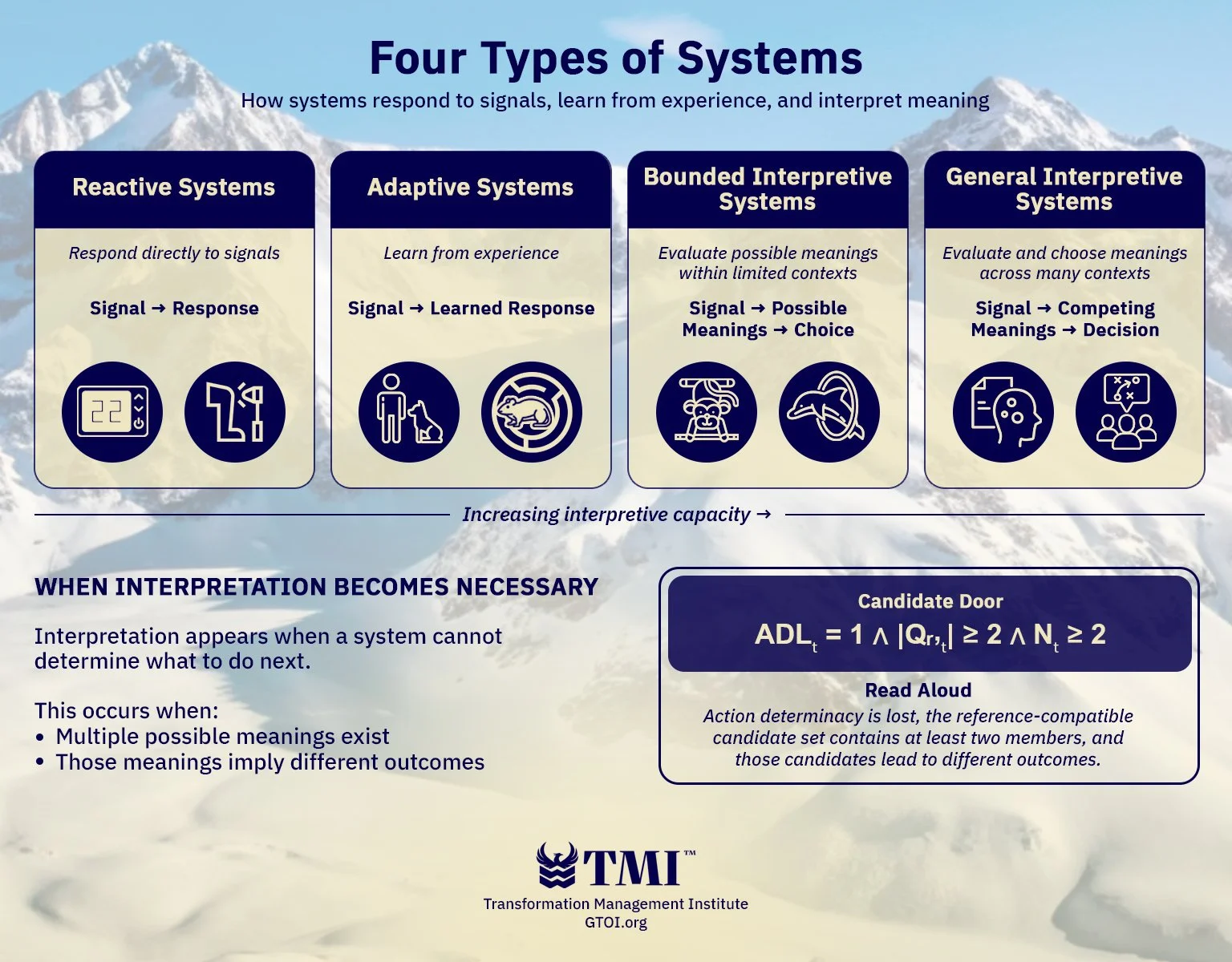 Four Types of Systems

How systems respond to signals, learn from experience, and interpret meaning

Reactive Systems

Respond directly to signals

Signal → Response

22

Adaptive Systems

Learn from experience

Signal → Learned Response

Bounded Interpretive Systems

Evaluate possible meanings within limited contexts

Signal → Possible Meanings → Choice

General Interpretive Systems

Evaluate and choose meanings across many contexts

Signal → Competing Meanings → Decision

Increasing interpretive capacity →

WHEN INTERPRETATION BECOMES NECESSARY

Interpretation appears when a system cannot determine what to do next.

This occurs when:
• Multiple possible meanings exist
• Those meanings imply different outcomes

Candidate Door

$ADL_t = 1 \wedge |Q_{r,t}| \geq 2 \wedge N_t \geq 2$

Read Aloud

Action determinacy is lost, the reference-compatible candidate set contains at least two members, and those candidates lead to different outcomes.

TMI™

Transformation Management Institute

GTOI.org