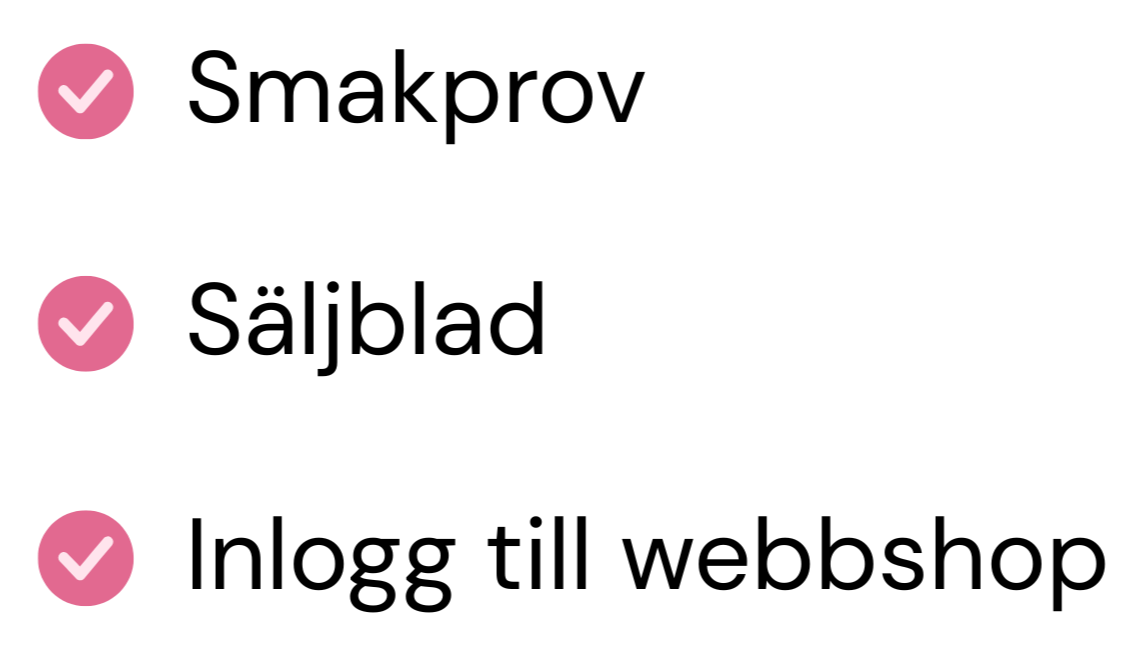 Smakprov

Säljblad

Inlogg till webbshop