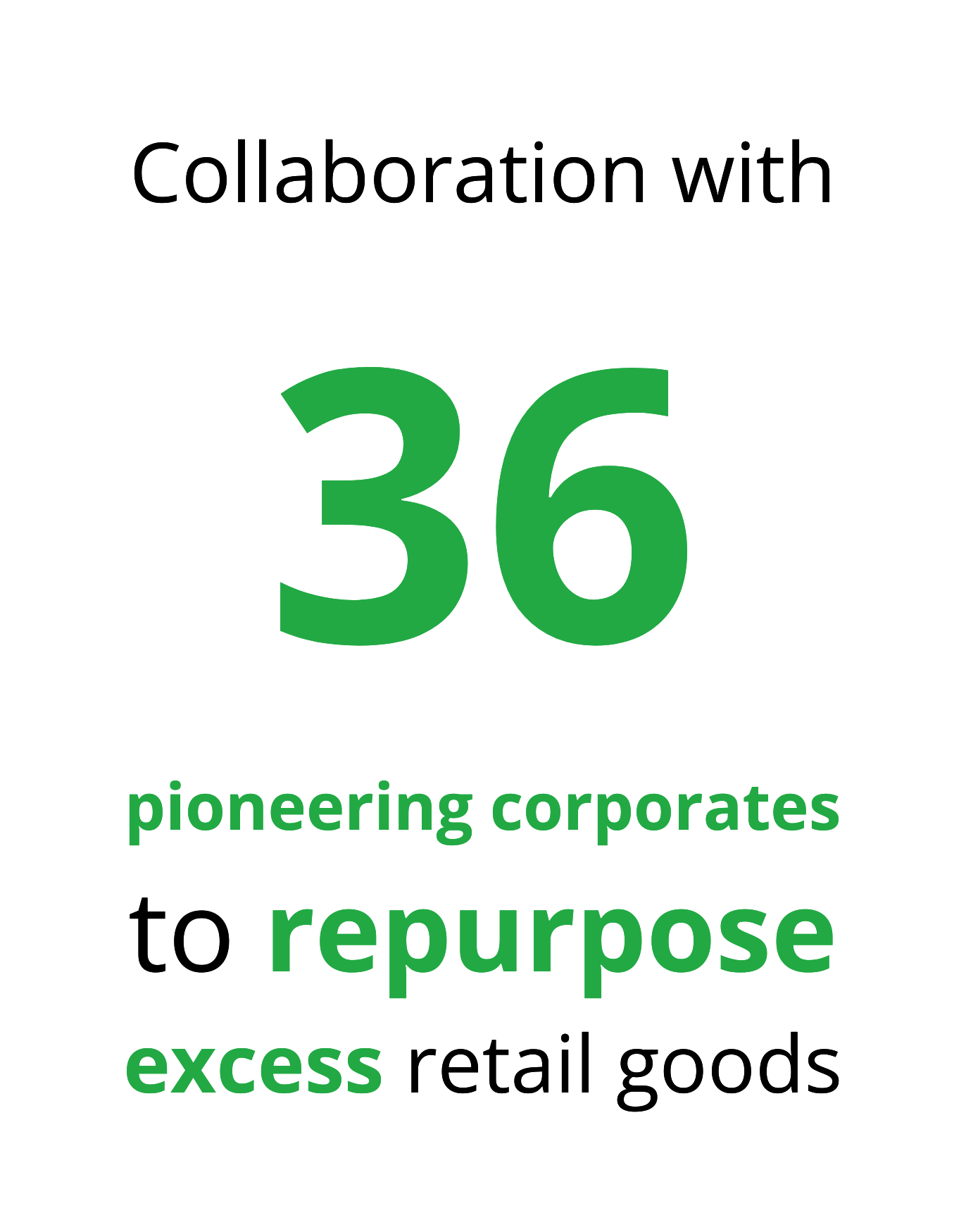 Collaboration with

36

pioneering corporates to repurpose excess retail goods