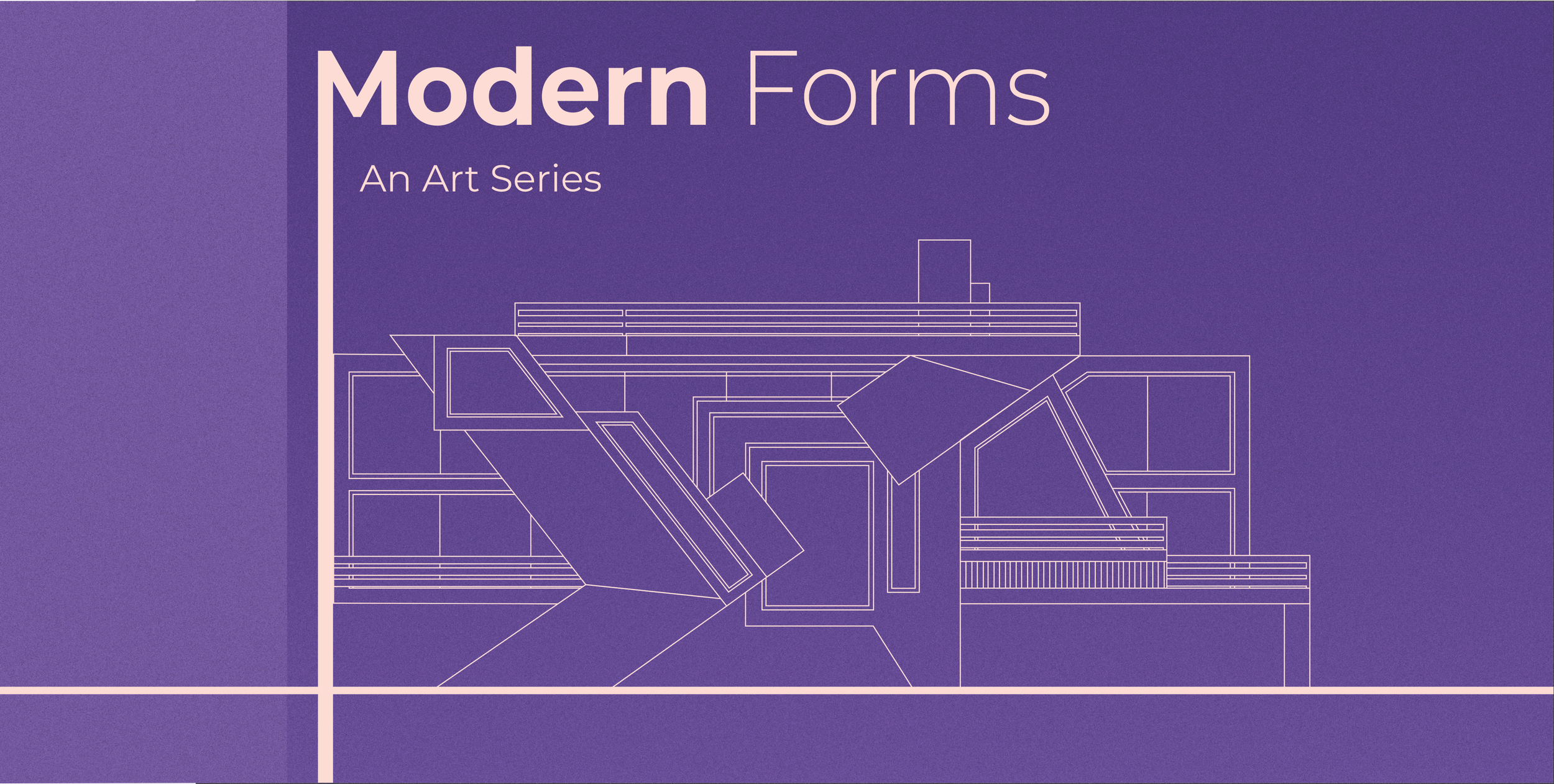 Modern Forms

An Art Series