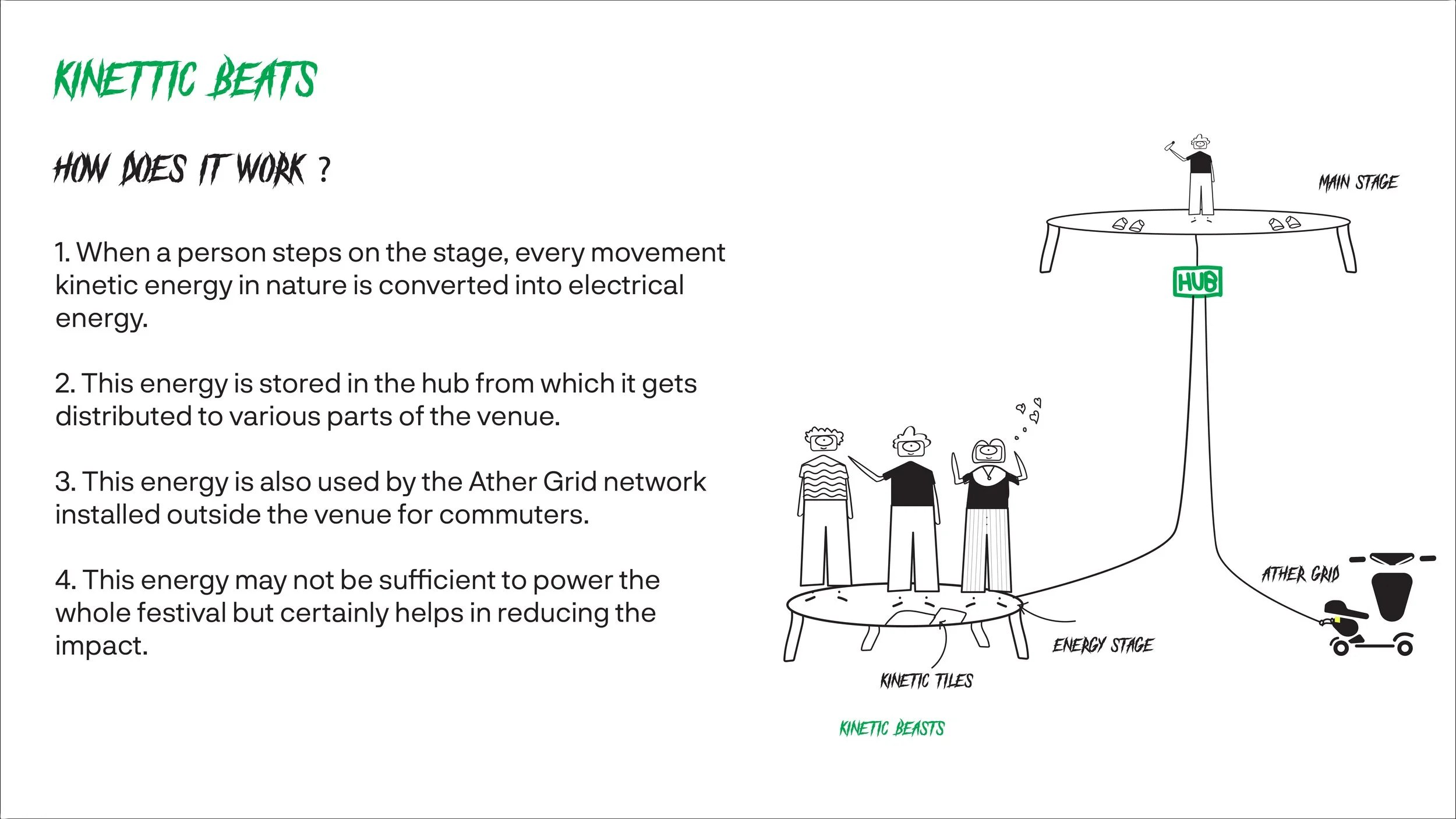 KINETTIC BEATS

HOW DOES IT WORK ?

1. When a person steps on the stage, every movement kinetic energy in nature is converted into electrical energy.

2. This energy is stored in the hub from which it gets distributed to various parts of the venue.

3. This energy is also used by the Ather Grid network installed outside the venue for commuters.

4. This energy may not be sufficient to power the whole festival but certainly helps in reducing the impact.

MAIN STAGE

HUB

ATHER GRID

ENERGY STAGE

KINETIC TILES

KINETIC BEASTS