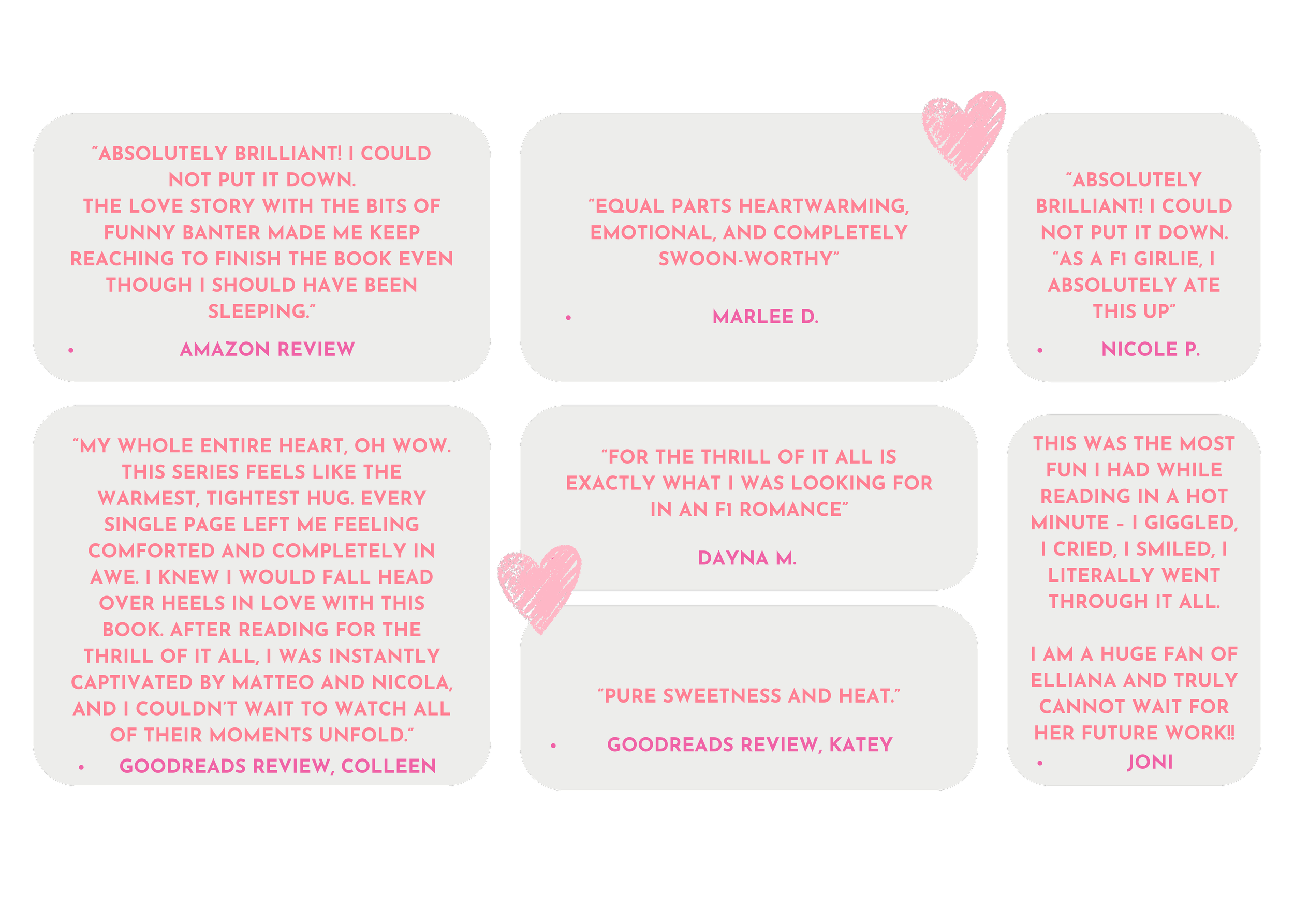 "ABSOLUTELY BRILLIANT! I COULD NOT PUT IT DOWN.
THE LOVE STORY WITH THE BITS OF FUNNY BANTER MADE ME KEEP REACHING TO FINISH THE BOOK EVEN THOUGH I SHOULD HAVE BEEN SLEEPING."

• AMAZON REVIEW

"MY WHOLE ENTIRE HEART, OH WOW. THIS SERIES FEELS LIKE THE WARMEST, TIGHTEST HUG. EVERY SINGLE PAGE LEFT ME FEELING COMFORTED AND COMPLETELY IN AWE. I KNEW I WOULD FALL HEAD OVER HEELS IN LOVE WITH THIS BOOK. AFTER READING FOR THE THRILL OF IT ALL, I WAS INSTANTLY CAPTIVATED BY MATTEO AND NICOLA, AND I COULDN'T WAIT TO WATCH ALL OF THEIR MOMENTS UNFOLD."

• GOODREADS REVIEW, COLLEEN

"EQUAL PARTS HEARTWARMING, EMOTIONAL, AND COMPLETELY SWOON-WORTHY"

• MARLEE D.

"FOR THE THRILL OF IT ALL IS EXACTLY WHAT I WAS LOOKING FOR IN AN F1 ROMANCE"

DAYNA M.

"PURE SWEETNESS AND HEAT."

• GOODREADS REVIEW, KATEY

"ABSOLUTELY BRILLIANT! I COULD NOT PUT IT DOWN.
"AS A F1 GIRLIE, I ABSOLUTELY ATE THIS UP"

• NICOLE P.

THIS WAS THE MOST FUN I HAD WHILE READING IN A HOT MINUTE - I GIGGLED, I CRIED, I SMILED, I LITERALLY WENT THROUGH IT ALL.

I AM A HUGE FAN OF ELLIANA AND TRULY CANNOT WAIT FOR HER FUTURE WORK!!

• JONI