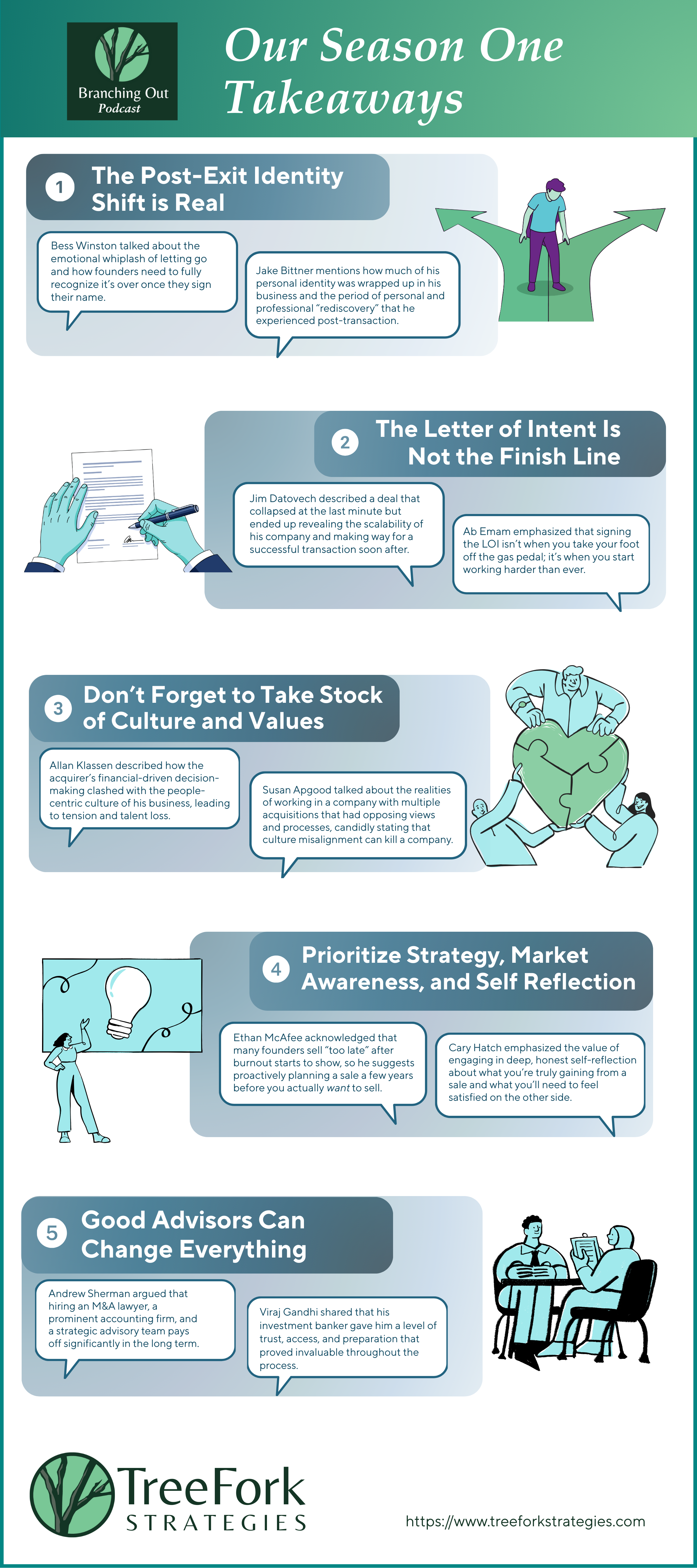 Branching Out
Podcast

Our Season One Takeaways

1 The Post-Exit Identity Shift is Real

Bess Winston talked about the emotional whiplash of letting go and how founders need to fully recognize it's over once they sign their name.

Jake Bittner mentions how much of his personal identity was wrapped up in his business and the period of personal and professional "rediscovery" that he experienced post-transaction.

2 The Letter of Intent Is Not the Finish Line

Jim Datovech described a deal that collapsed at the last minute but ended up revealing the scalability of his company and making way for a successful transaction soon after.

Ab Emam emphasized that signing the LOI isn't when you take your foot off the gas pedal; it's when you start working harder than ever.

3 Don't Forget to Take Stock of Culture and Values

Allan Klassen described how the acquirer's financial-driven decision-making clashed with the people-centric culture of his business, leading to tension and talent loss.

Susan Apgood talked about the realities of working in a company with multiple acquisitions that had opposing views and processes, candidly stating that culture misalignment can kill a company.

4 Prioritize Strategy, Market Awareness, and Self Reflection

Ethan McAfee acknowledged that many founders sell "too late" after burnout starts to show, so he suggests proactively planning a sale a few years before you actually want to sell.

Cary Hatch emphasized the value of engaging in deep, honest self-reflection about what you're truly gaining from a sale and what you'll need to feel satisfied on the other side.

5 Good Advisors Can Change Everything

Andrew Sherman argued that hiring an M&A lawyer, a prominent accounting firm, and a strategic advisory team pays off significantly in the long term.

Viraj Gandhi shared that his investment banker gave him a level of trust, access, and preparation that proved invaluable throughout the process.

TreeFork
STRATEGIES

https://www.treeforkstrategies.com