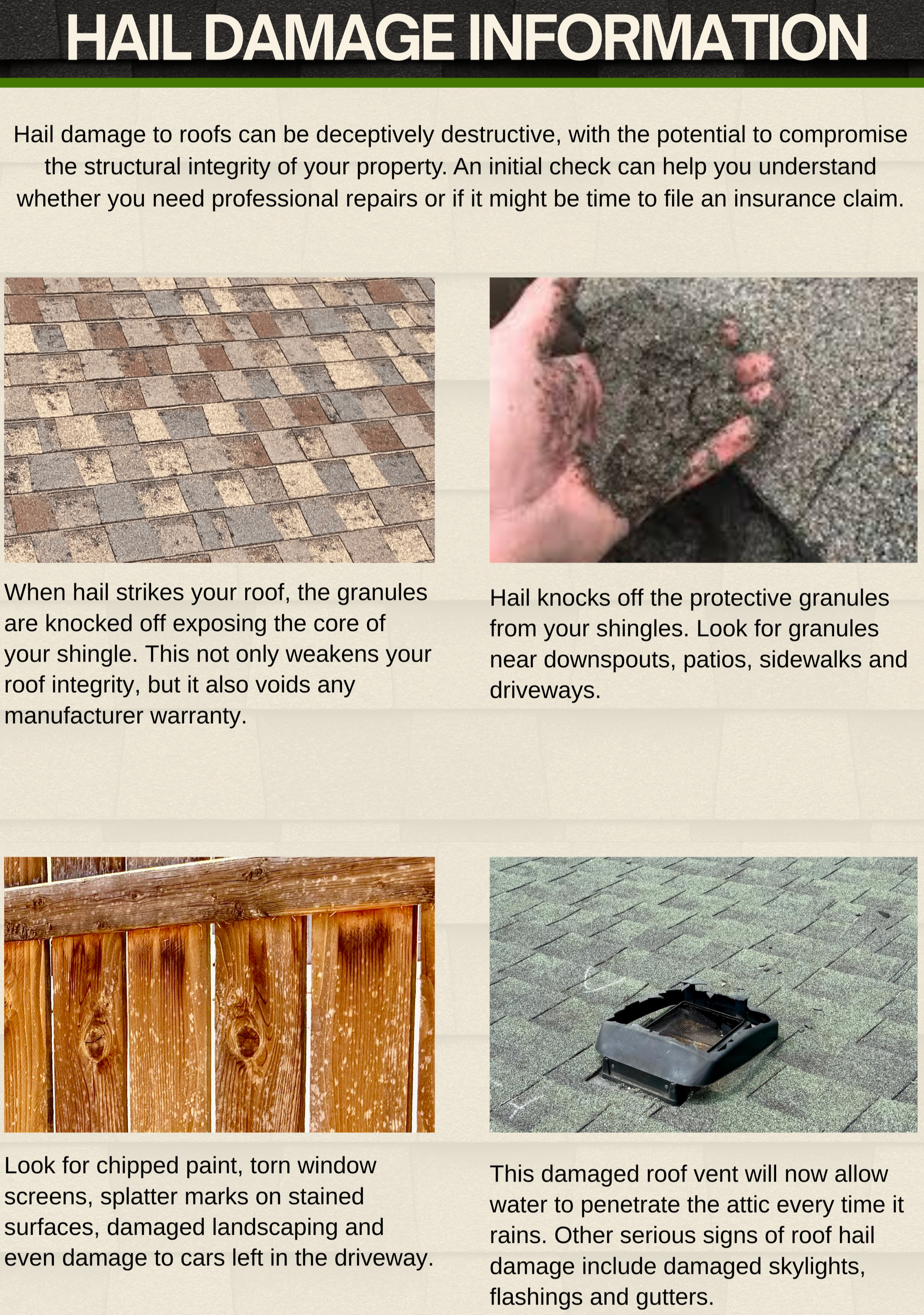 HAIL DAMAGE INFORMATION

Hail damage to roofs can be deceptively destructive, with the potential to compromise the structural integrity of your property. An initial check can help you understand whether you need professional repairs or if it might be time to file an insurance claim.

When hail strikes your roof, the granules are knocked off exposing the core of your shingle. This not only weakens your roof integrity, but it also voids any manufacturer warranty.

Hail knocks off the protective granules from your shingles. Look for granules near downspouts, patios, sidewalks and driveways.

Look for chipped paint, torn window screens, splatter marks on stained surfaces, damaged landscaping and even damage to cars left in the driveway.

This damaged roof vent will now allow water to penetrate the attic every time it rains. Other serious signs of roof hail damage include damaged skylights, flashings and gutters.