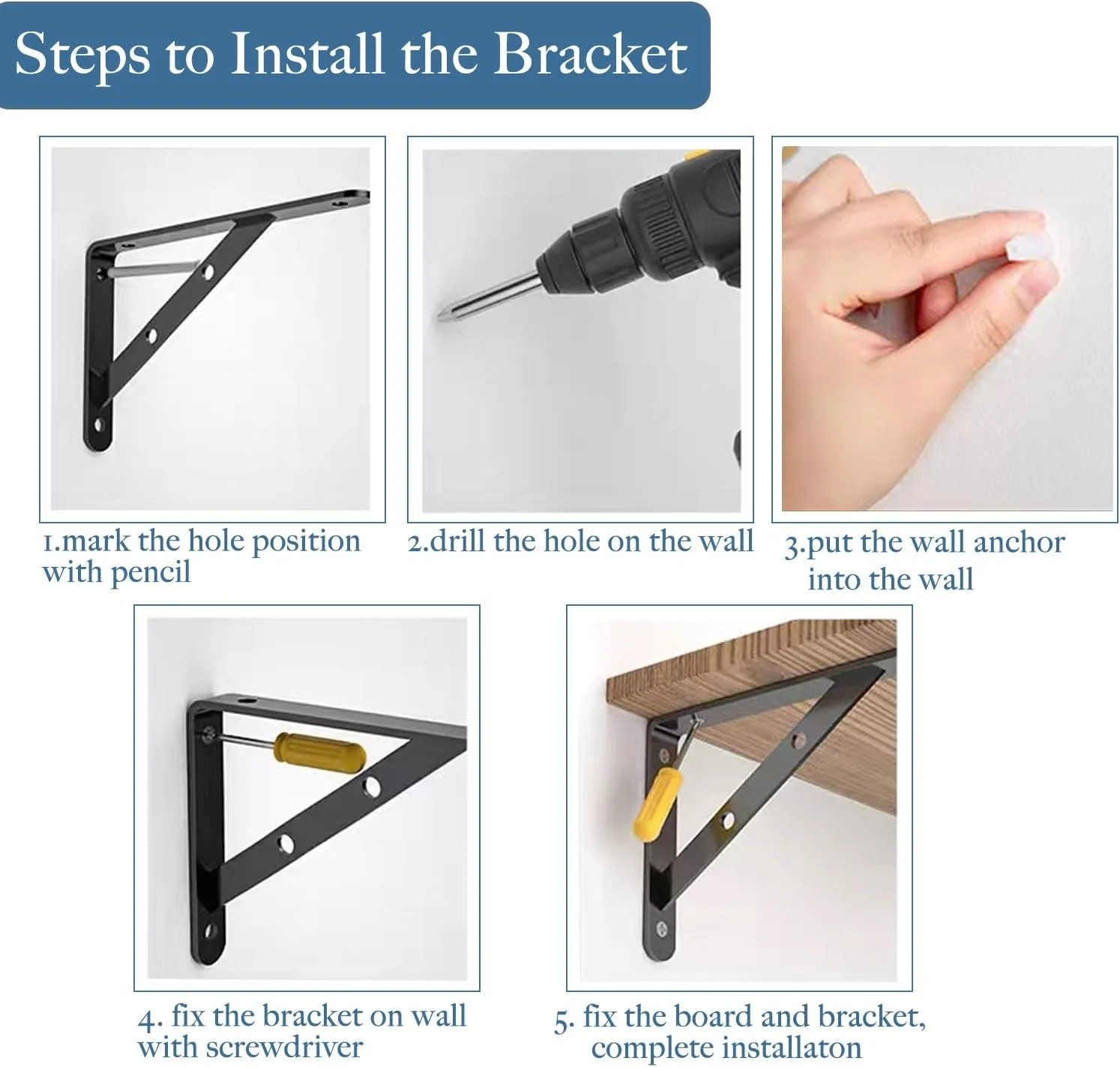 Steps to Install the Bracket

1.mark the hole position with pencil

2.drill the hole on the wall

3.put the wall anchor into the wall

4. fix the bracket on wall with screwdriver

5. fix the board and bracket, complete installaton