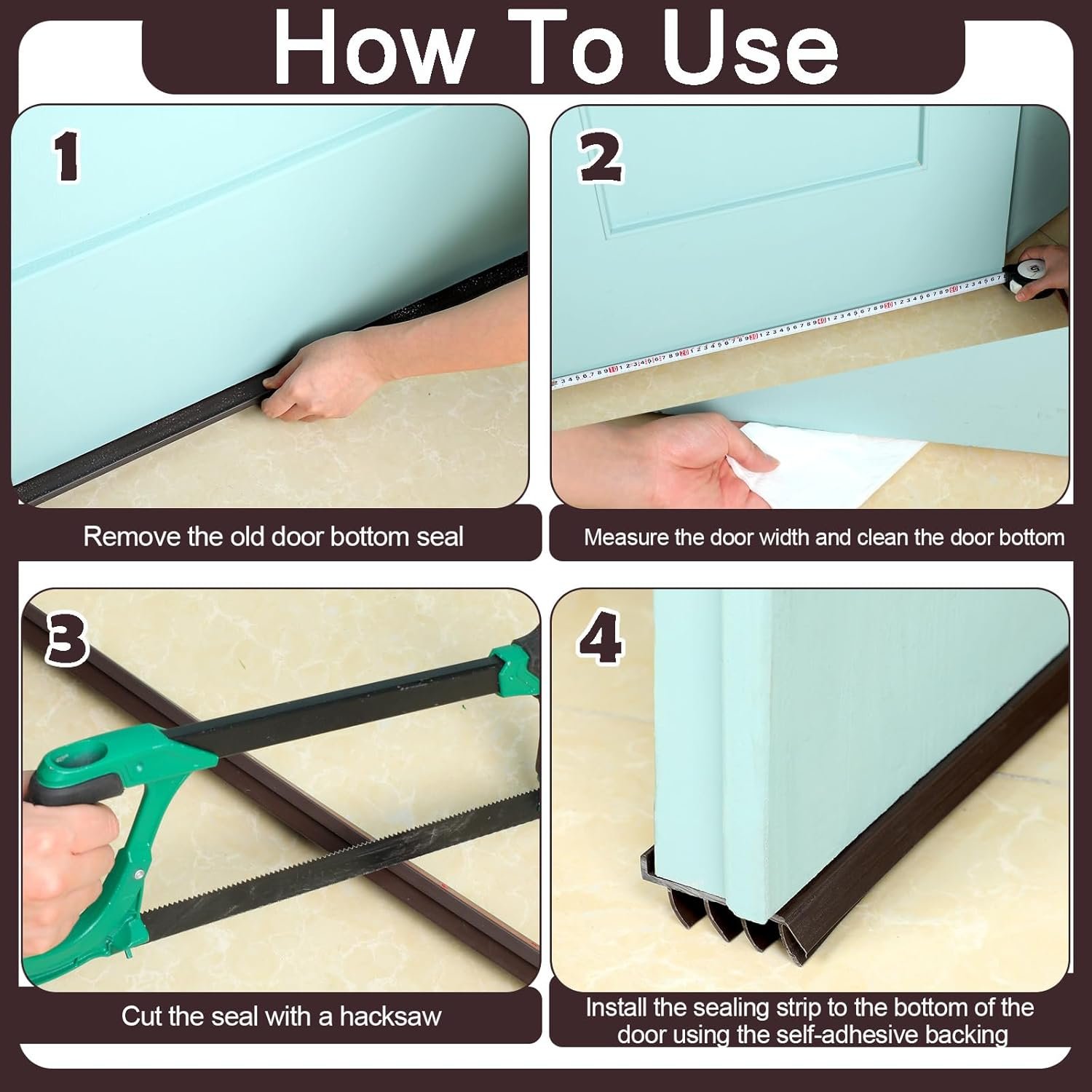 How To Use

1

Remove the old door bottom seal

2

Measure the door width and clean the door bottom

3

Cut the seal with a hacksaw

4

Install the sealing strip to the bottom of the door using the self-adhesive backing