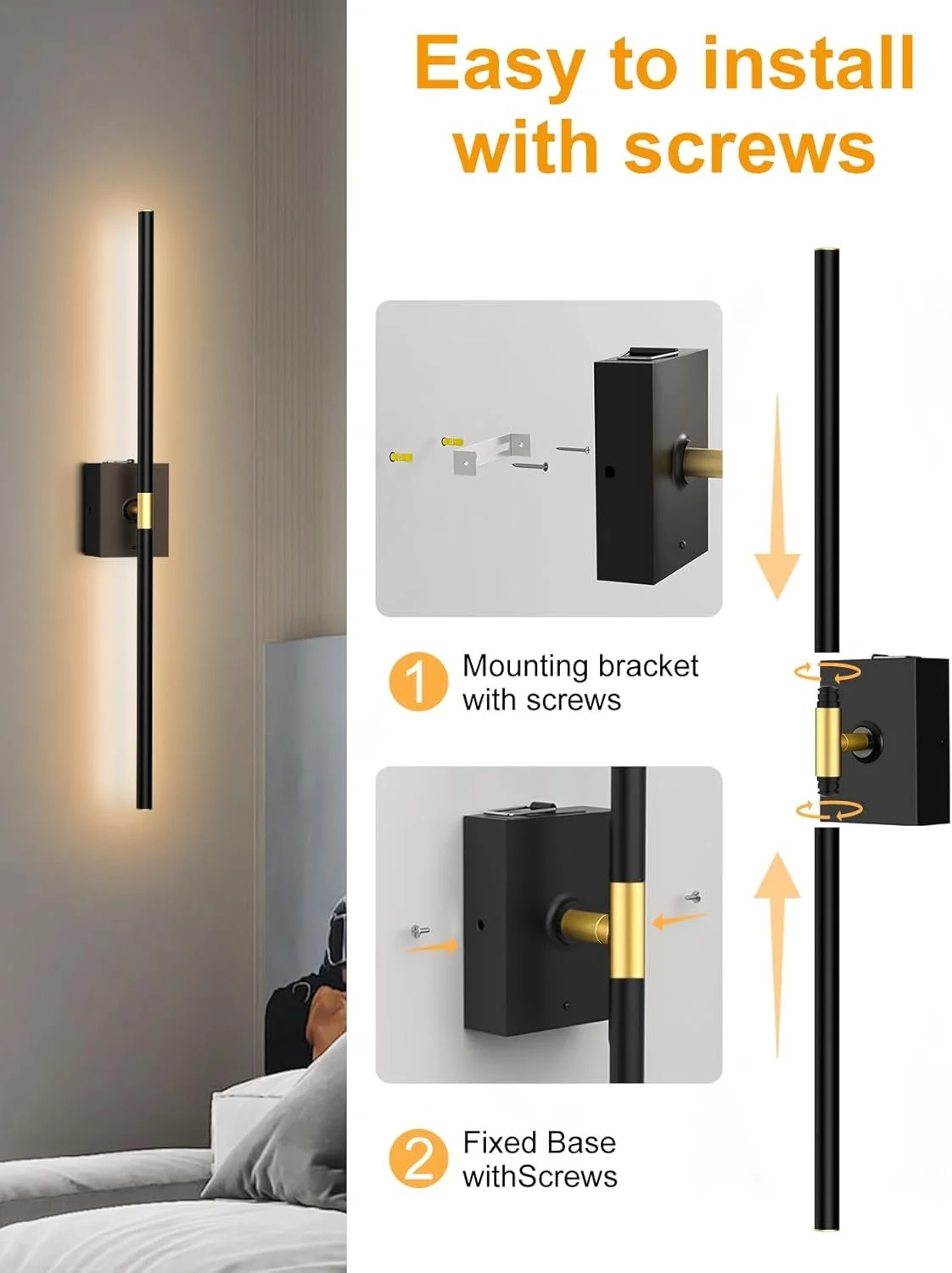 Easy to install with screws

1 Mounting bracket with screws

2 Fixed Base withScrews