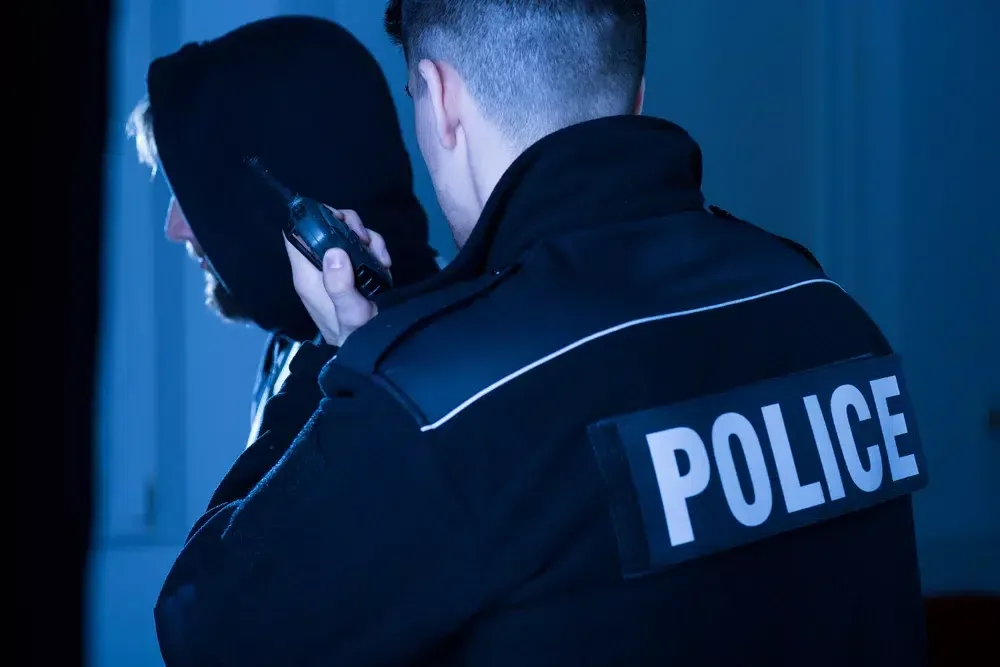 POLICE