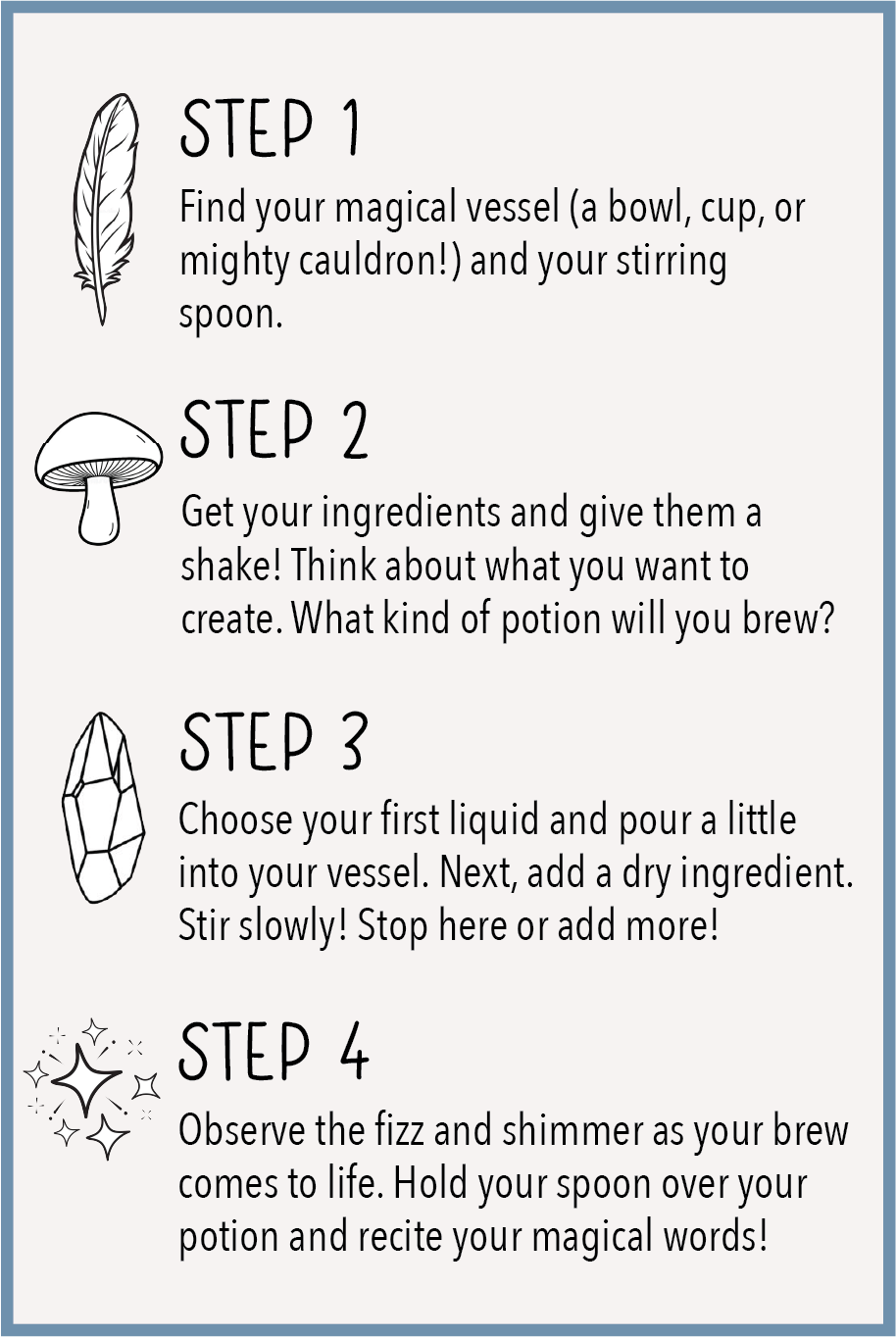 STEP 1

Find your magical vessel (a bowl, cup, or mighty cauldron!) and your stirring spoon.

STEP 2

Get your ingredients and give them a shake! Think about what you want to create. What kind of potion will you brew?

STEP 3

Choose your first liquid and pour a little into your vessel. Next, add a dry ingredient. Stir slowly! Stop here or add more!

STEP 4

Observe the fizz and shimmer as your brew comes to life. Hold your spoon over your potion and recite your magical words!