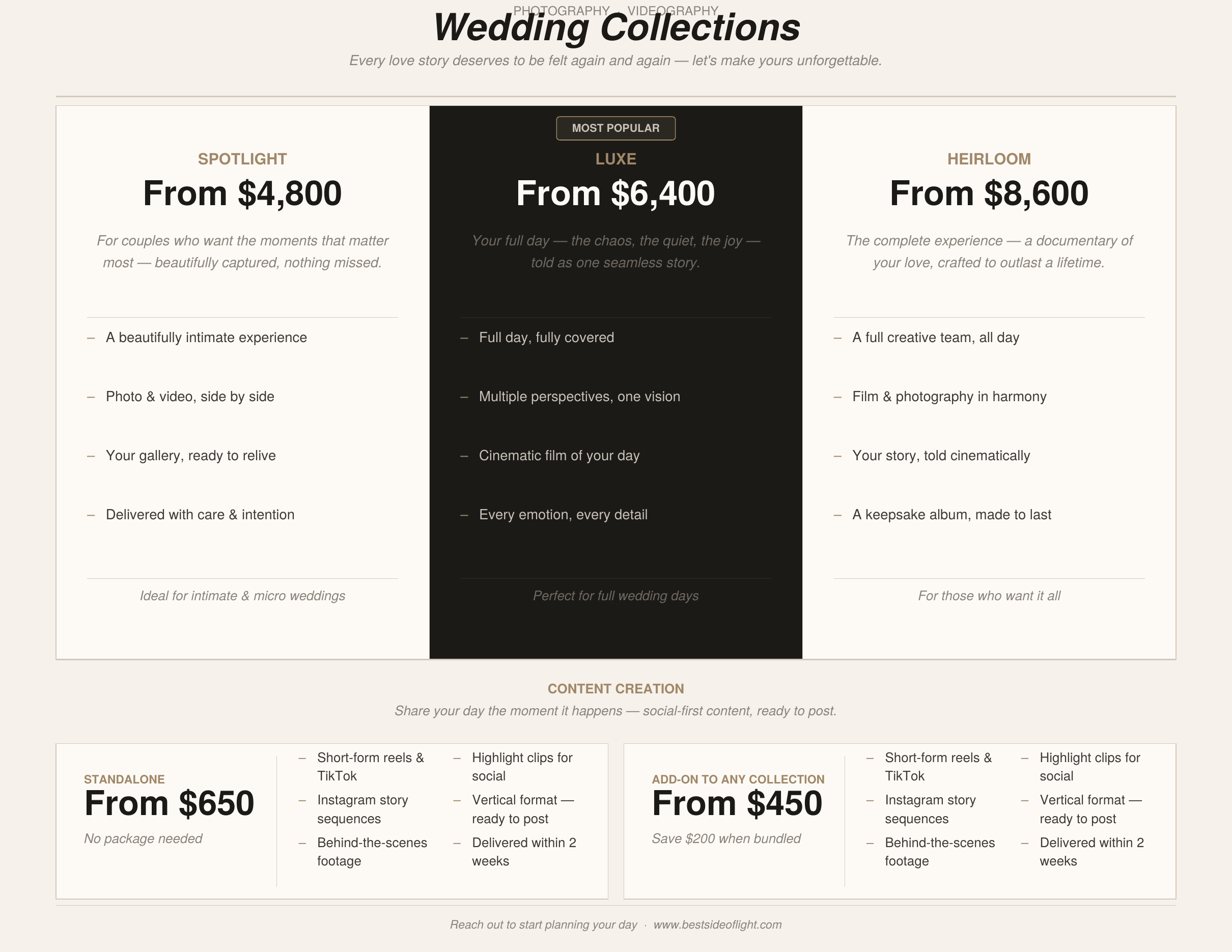 PHOTOGRAPHY · VIDEOGRAPHY

Wedding Collections

Every love story deserves to be felt again and again — let's make yours unforgettable.

SPOTLIGHT

From $4,800

For couples who want the moments that matter most — beautifully captured, nothing missed.

- A beautifully intimate experience
- Photo & video, side by side
- Your gallery, ready to relive
- Delivered with care & intention

Ideal for intimate & micro weddings

MOST POPULAR

LUXE

From $6,400

Your full day — the chaos, the quiet, the joy — told as one seamless story.

- Full day, fully covered
- Multiple perspectives, one vision
- Cinematic film of your day
- Every emotion, every detail

Perfect for full wedding days

HEIRLOOM

From $8,600

The complete experience — a documentary of your love, crafted to outlast a lifetime.

- A full creative team, all day
- Film & photography in harmony
- Your story, told cinematically
- A keepsake album, made to last

For those who want it all

CONTENT CREATION

Share your day the moment it happens — social-first content, ready to post.

STANDALONE

From $650

No package needed

- Short-form reels & TikTok
- Instagram story sequences
- Behind-the-scenes footage
- Highlight clips for social
- Vertical format — ready to post
- Delivered within 2 weeks

ADD-ON TO ANY COLLECTION

From $450

Save $200 when bundled

- Short-form reels & TikTok
- Instagram story sequences
- Behind-the-scenes footage
- Highlight clips for social
- Vertical format — ready to post
- Delivered within 2 weeks

Reach out to start planning your day · www.bestsideoflight.com