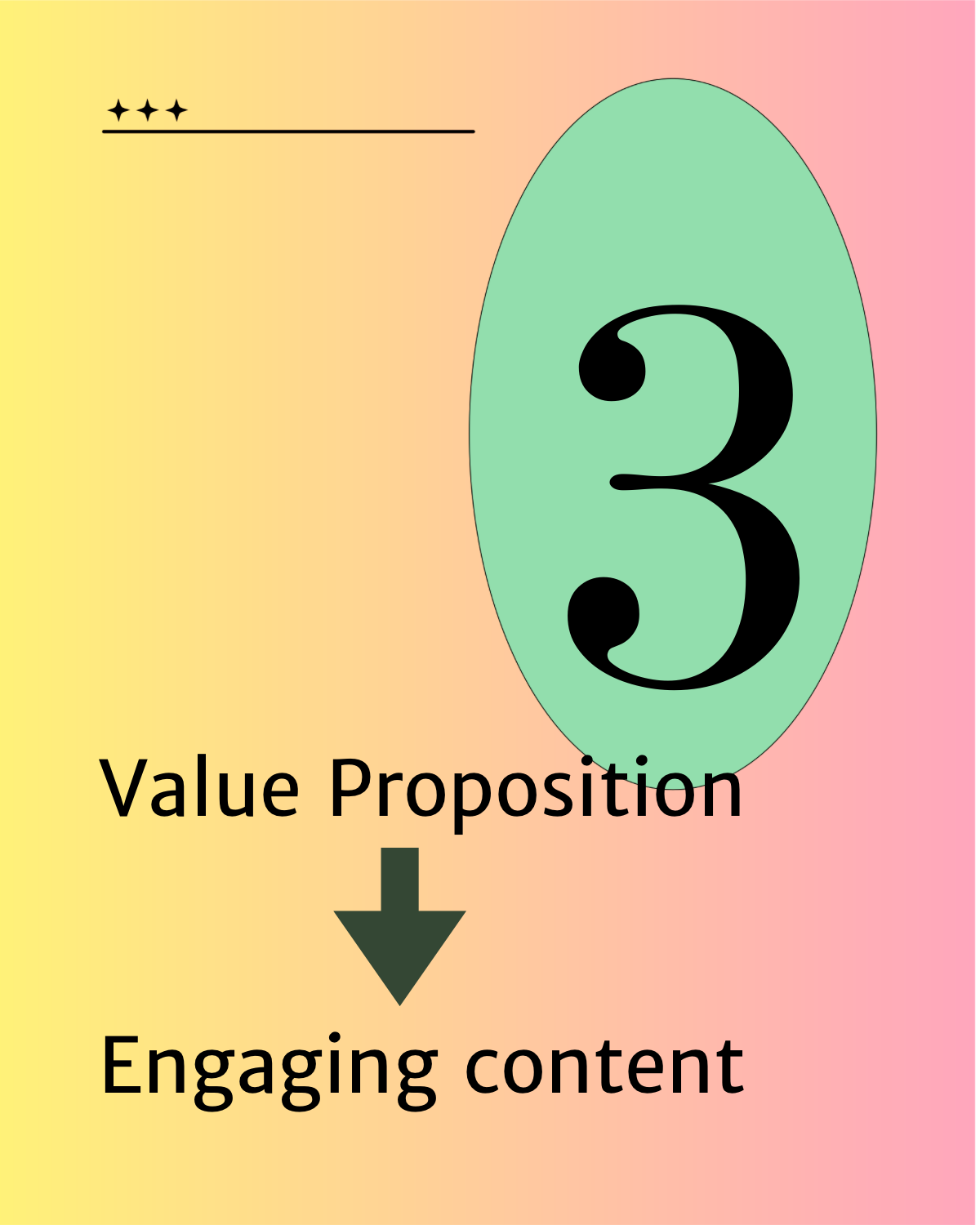 3

Value Proposition

Engaging content