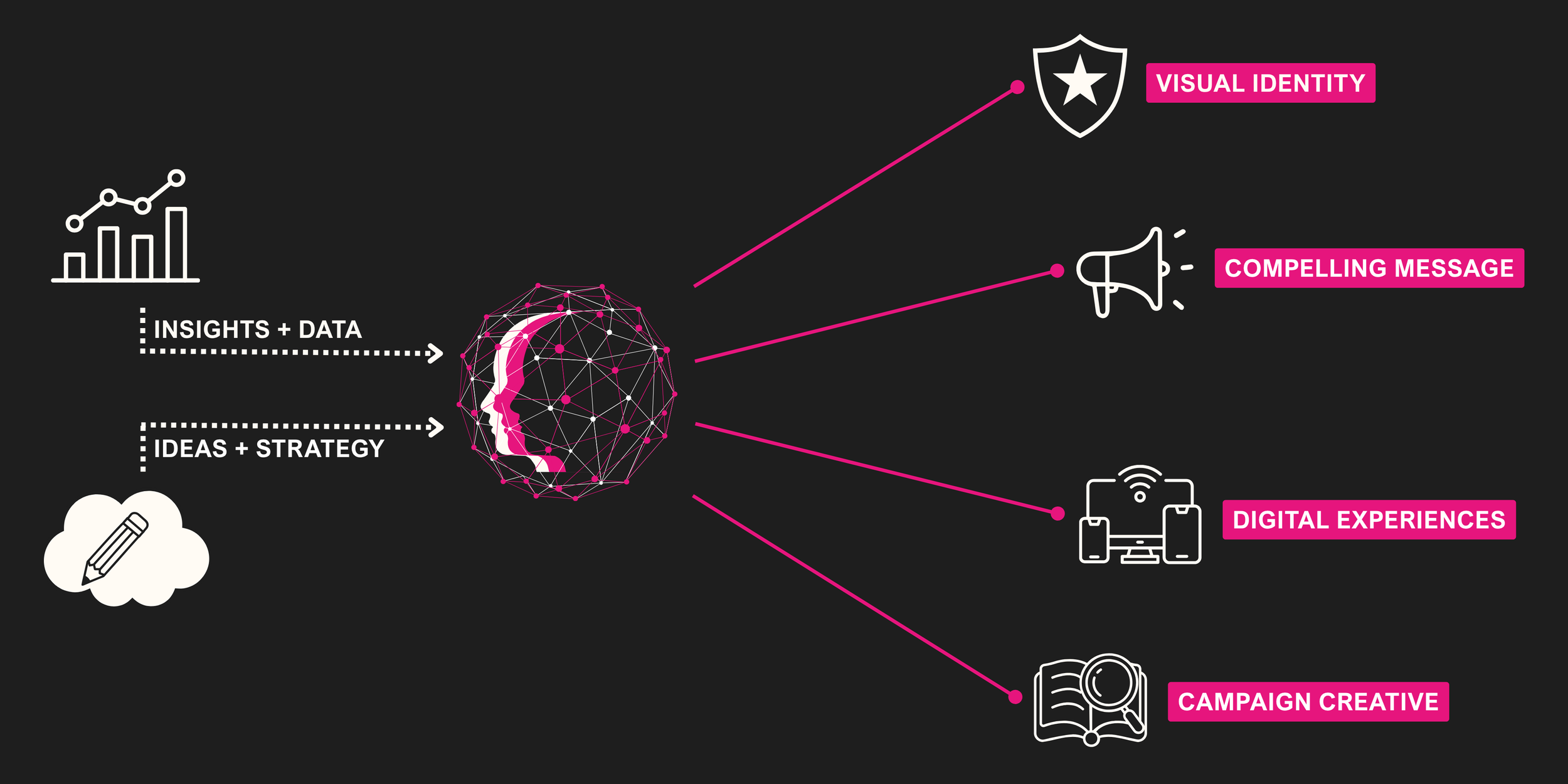 INSIGHTS + DATA

IDEAS + STRATEGY

VISUAL IDENTITY

COMPELLING MESSAGE

DIGITAL EXPERIENCES

CAMPAIGN CREATIVE