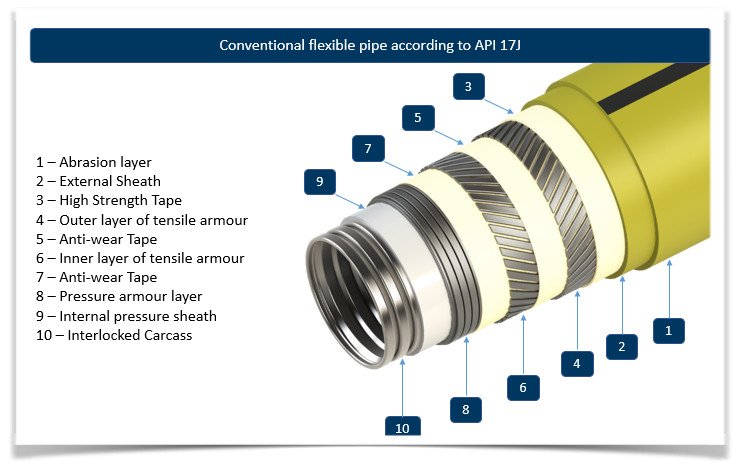 Conventional flexible pipe according to API 17J

1 – Abrasion layer
2 – External Sheath
3 – High Strength Tape
4 – Outer layer of tensile armour
5 – Anti-wear Tape
6 – Inner layer of tensile armour
7 – Anti-wear Tape
8 – Pressure armour layer
9 – Internal pressure sheath
10 – Interlocked Carcass

3
5
7
9
1
2
4
6
8
10