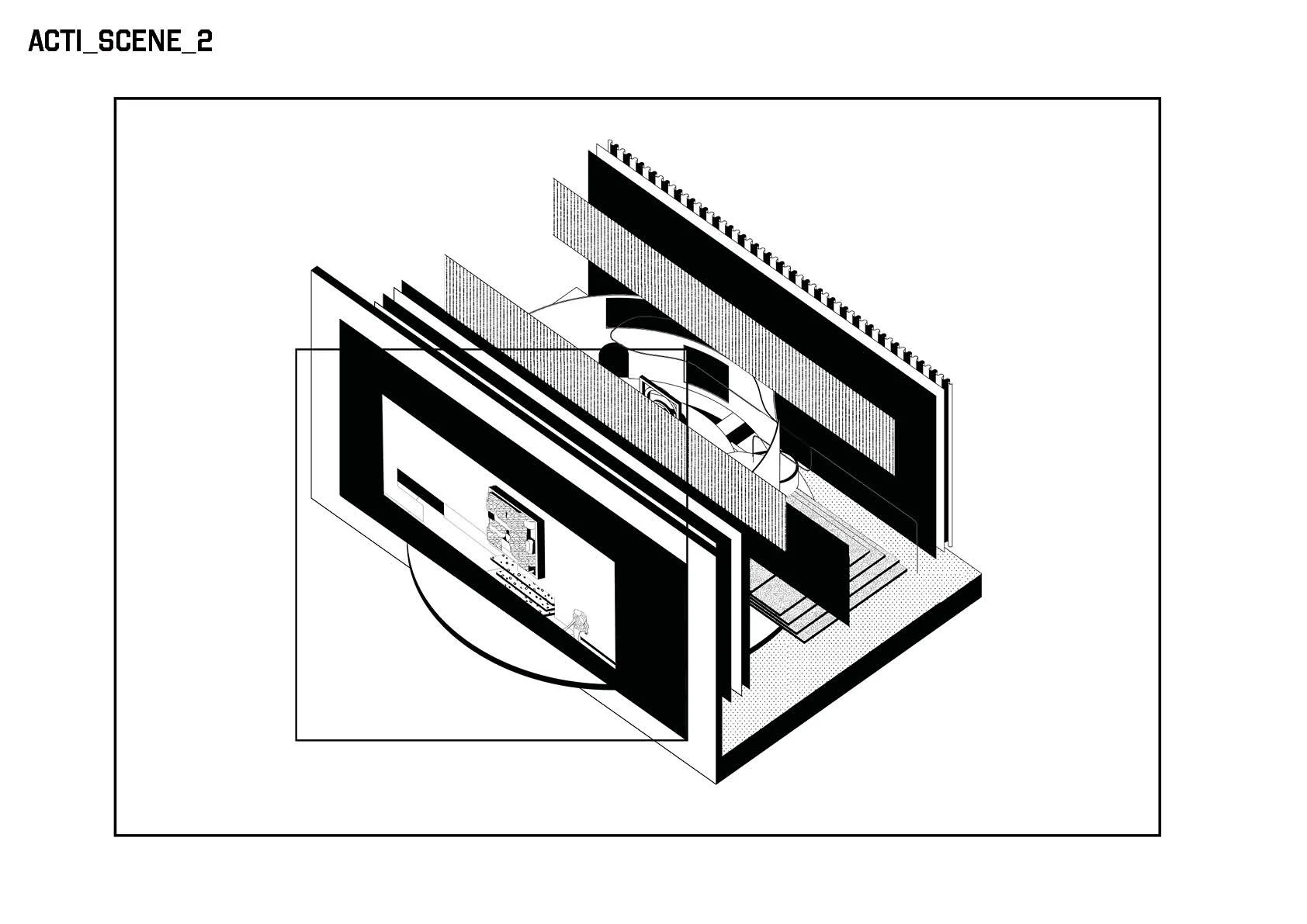 ACTI_SCENE_2