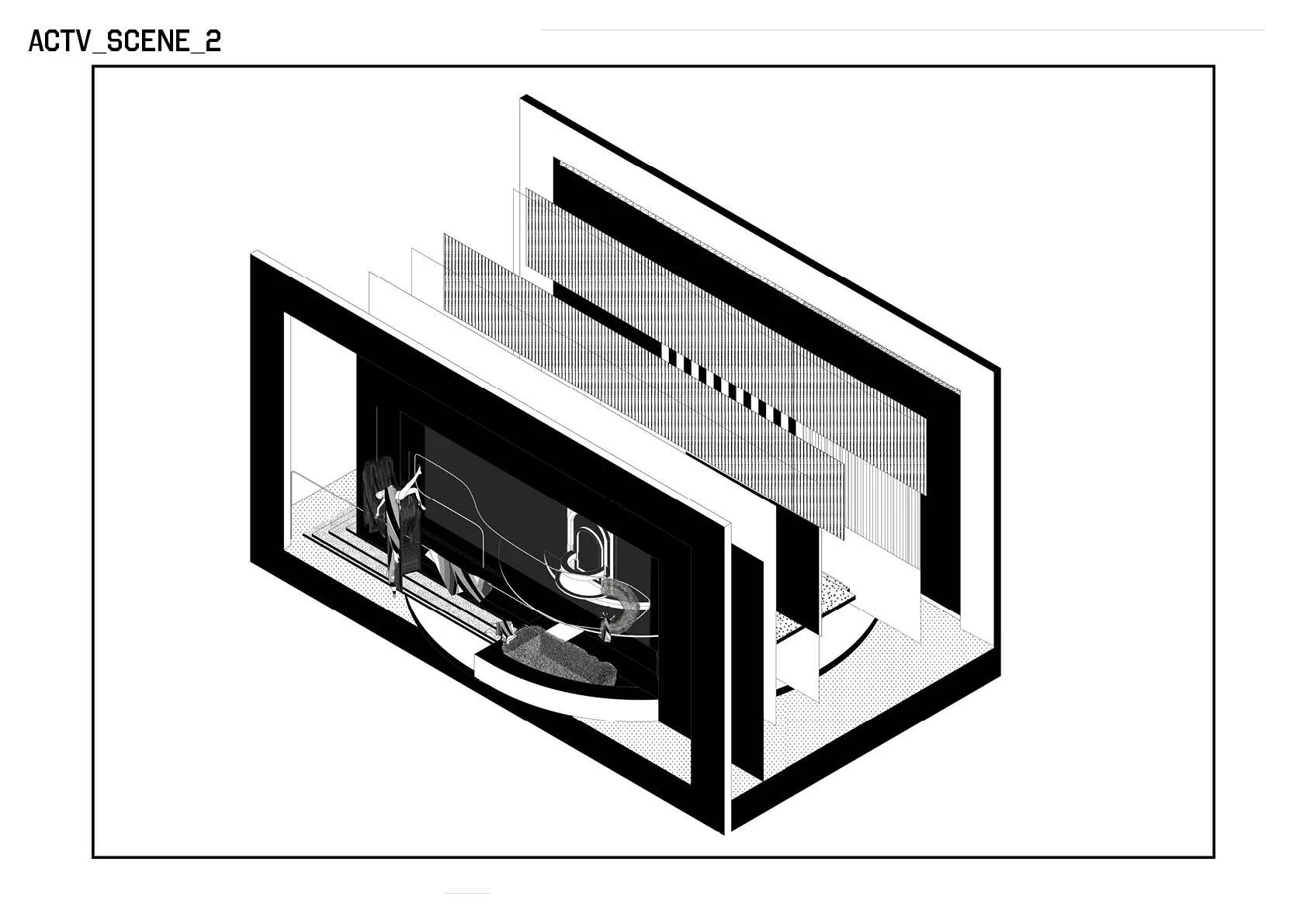 ACTV_SCENE_2