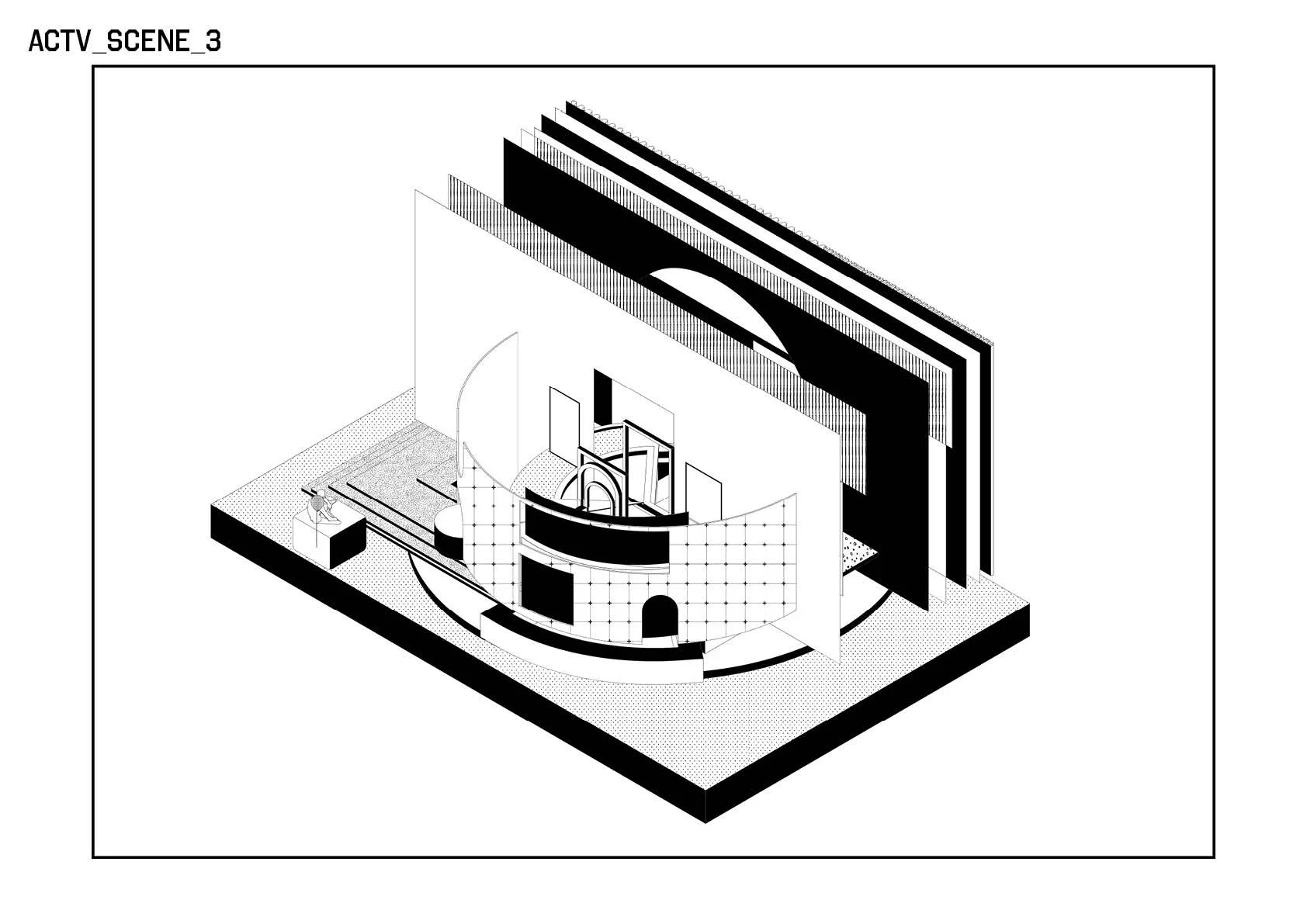 ACTV_SCENE_3