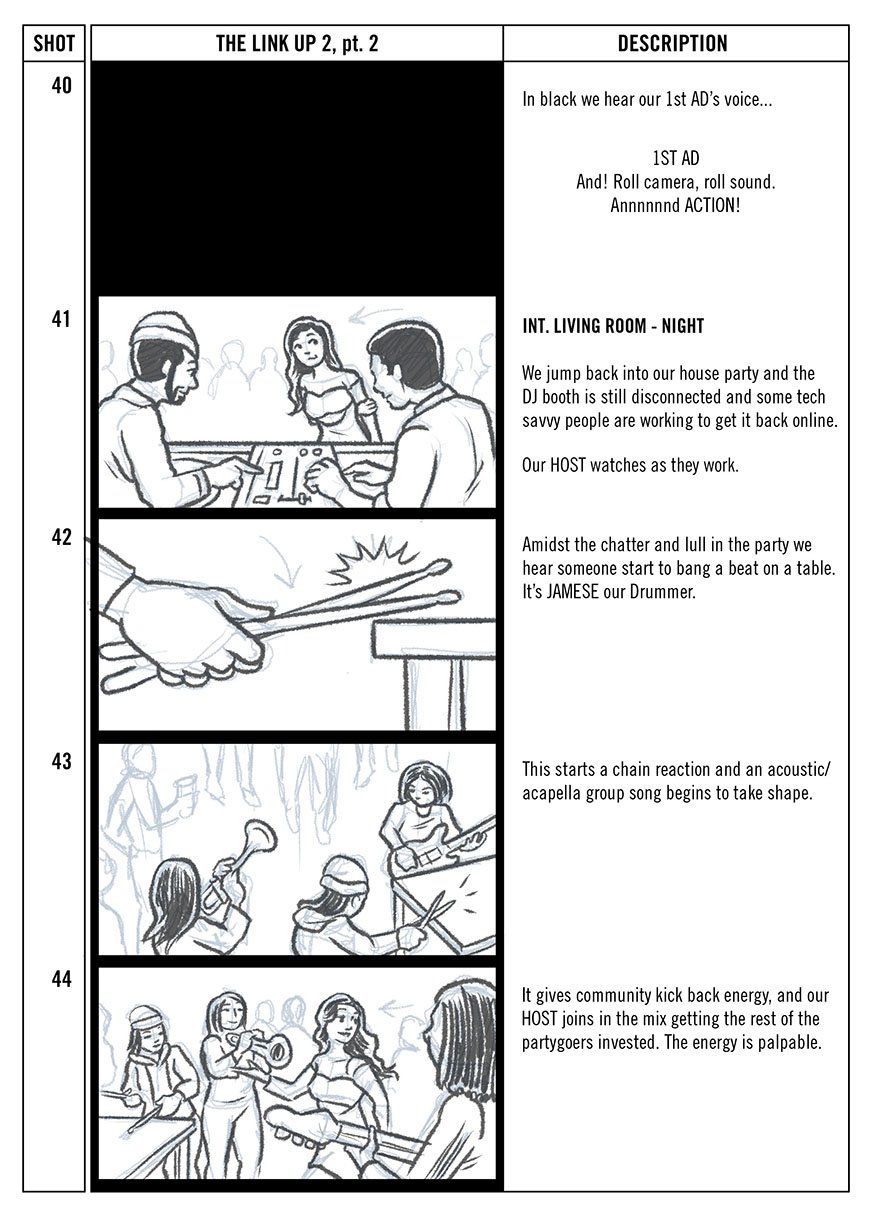 | SHOT | THE LINK UP 2, pt. 2 | DESCRIPTION |
|---|---|---|
| 40 | | In black we hear our 1st AD's voice... 1ST AD And! Roll camera, roll sound. Annnnnnd ACTION! |
| 41 | | INT. LIVING ROOM - NIGHT We jump back into our house party and the DJ booth is still disconnected and some tech savvy people are working to get it back online. Our HOST watches as they work. |
| 42 | | Amidst the chatter and lull in the party we hear someone start to bang a beat on a table. It's JAMESE our Drummer. |
| 43 | | This starts a chain reaction and an acoustic/ acapella group song begins to take shape. |
| 44 | | It gives community kick back energy, and our HOST joins in the mix getting the rest of the partygoers invested. The energy is palpable. |