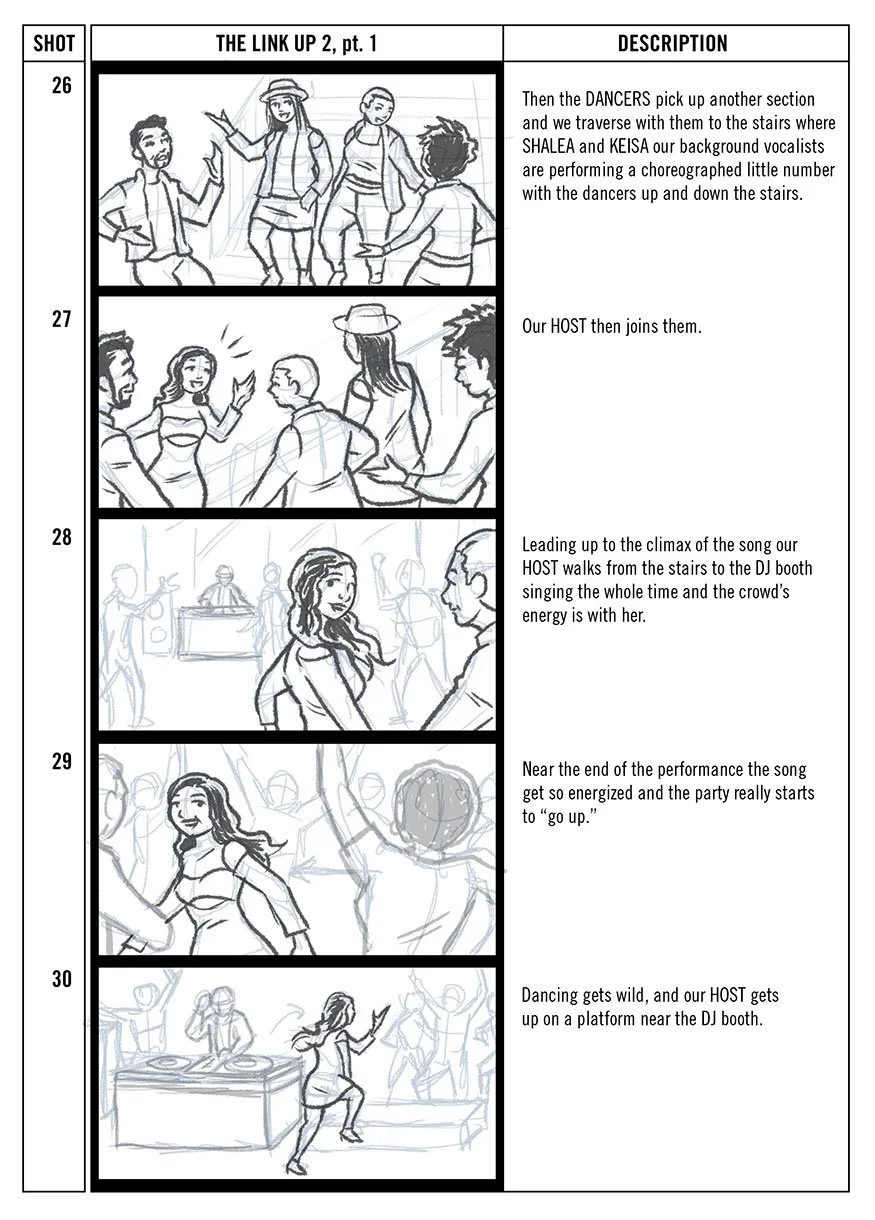 | SHOT | THE LINK UP 2, pt. 1 | DESCRIPTION |
|---|---|---|
| 26 | | Then the DANCERS pick up another section and we traverse with them to the stairs where SHALEA and KEISA our background vocalists are performing a choreographed little number with the dancers up and down the stairs. |
| 27 | | Our HOST then joins them. |
| 28 | | Leading up to the climax of the song our HOST walks from the stairs to the DJ booth singing the whole time and the crowd's energy is with her. |
| 29 | | Near the end of the performance the song get so energized and the party really starts to "go up." |
| 30 | | Dancing gets wild, and our HOST gets up on a platform near the DJ booth. |