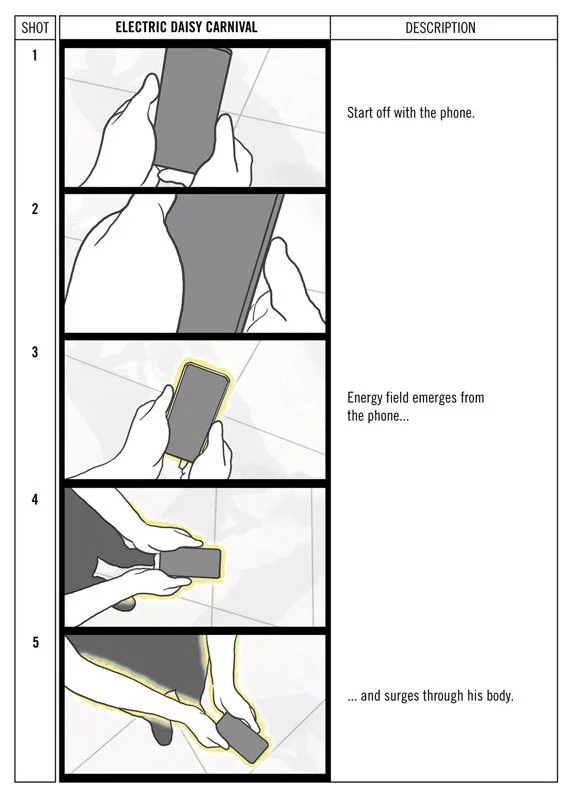 | SHOT | ELECTRIC DAISY CARNIVAL | DESCRIPTION |
|---|---|---|
| 1 | | Start off with the phone. |
| 2 | | |
| 3 | | Energy field emerges from the phone... |
| 4 | | |
| 5 | | ... and surges through his body. |