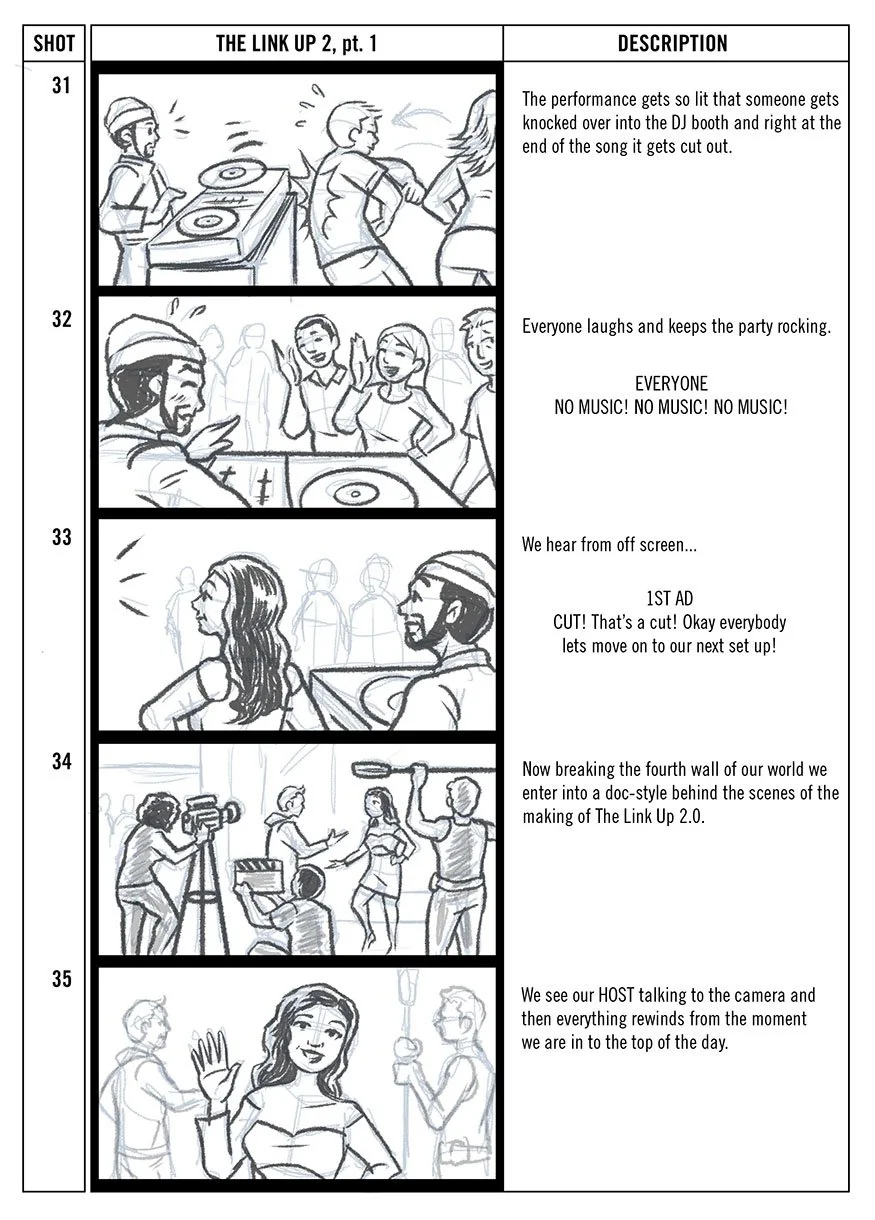 | SHOT | THE LINK UP 2, pt. 1 | DESCRIPTION |
|---|---|---|
| 31 | | The performance gets so lit that someone gets knocked over into the DJ booth and right at the end of the song it gets cut out. |
| 32 | | Everyone laughs and keeps the party rocking. EVERYONE NO MUSIC! NO MUSIC! NO MUSIC! |
| 33 | | We hear from off screen... 1ST AD CUT! That's a cut! Okay everybody lets move on to our next set up! |
| 34 | | Now breaking the fourth wall of our world we enter into a doc-style behind the scenes of the making of The Link Up 2.0. |
| 35 | | We see our HOST talking to the camera and then everything rewinds from the moment we are in to the top of the day. |