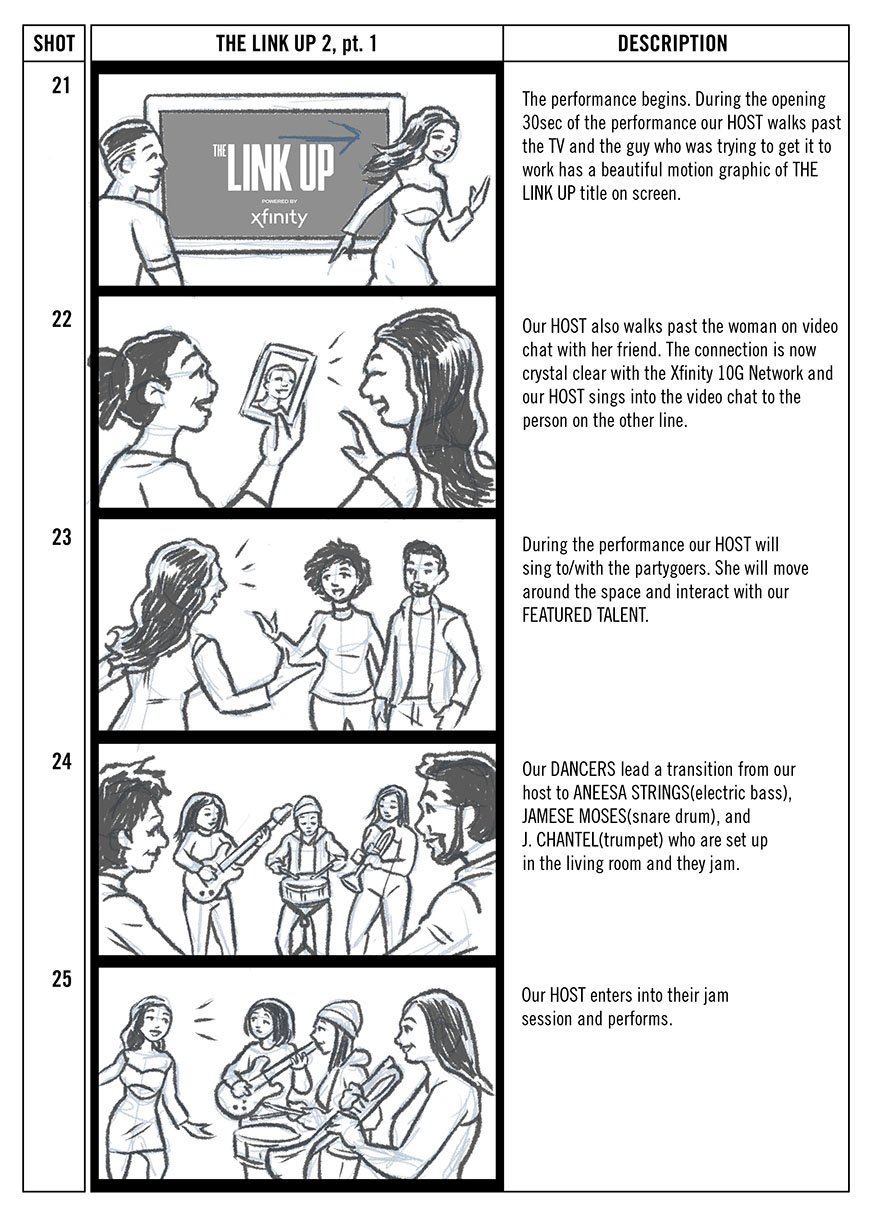 | SHOT | THE LINK UP 2, pt. 1 | DESCRIPTION |
|---|---|---|
| 21 | THE LINK UP POWERED BY xfinity | The performance begins. During the opening 30sec of the performance our HOST walks past the TV and the guy who was trying to get it to work has a beautiful motion graphic of THE LINK UP title on screen. |
| 22 | | Our HOST also walks past the woman on video chat with her friend. The connection is now crystal clear with the Xfinity 10G Network and our HOST sings into the video chat to the person on the other line. |
| 23 | | During the performance our HOST will sing to/with the partygoers. She will move around the space and interact with our FEATURED TALENT. |
| 24 | | Our DANCERS lead a transition from our host to ANEESA STRINGS(electric bass), JAMESE MOSES(snare drum), and J. CHANTEL(trumpet) who are set up in the living room and they jam. |
| 25 | | Our HOST enters into their jam session and performs. |