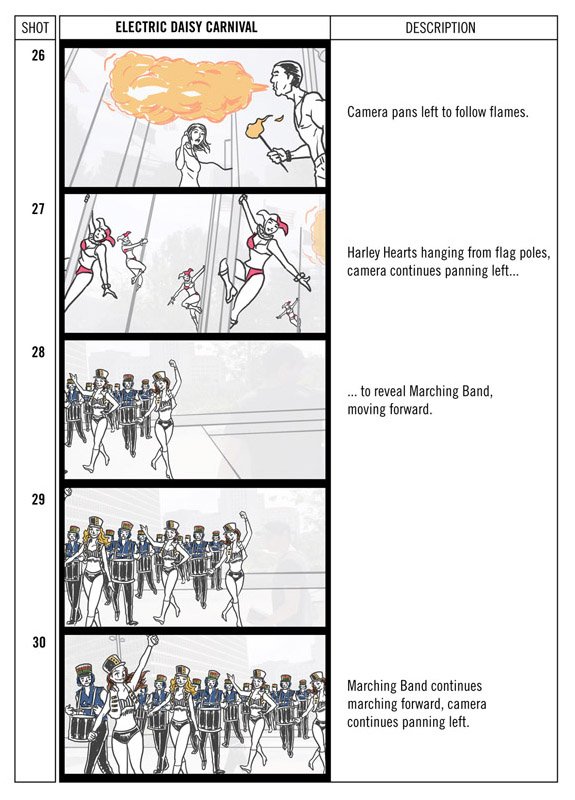 | SHOT | ELECTRIC DAISY CARNIVAL | DESCRIPTION |
|---|---|---|
| 26 | | Camera pans left to follow flames. |
| 27 | | Harley Hearts hanging from flag poles, camera continues panning left... |
| 28 | | ... to reveal Marching Band, moving forward. |
| 29 | | |
| 30 | | Marching Band continues marching forward, camera continues panning left. |