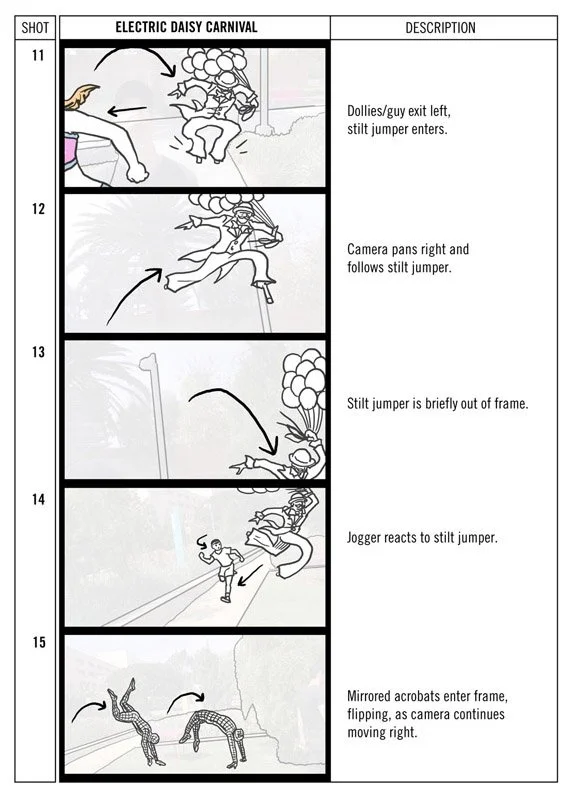 | SHOT | ELECTRIC DAISY CARNIVAL | DESCRIPTION |
|---|---|---|
| 11 | | Dollies/guy exit left, stilt jumper enters. |
| 12 | | Camera pans right and follows stilt jumper. |
| 13 | | Stilt jumper is briefly out of frame. |
| 14 | | Jogger reacts to stilt jumper. |
| 15 | | Mirrored acrobats enter frame, flipping, as camera continues moving right. |