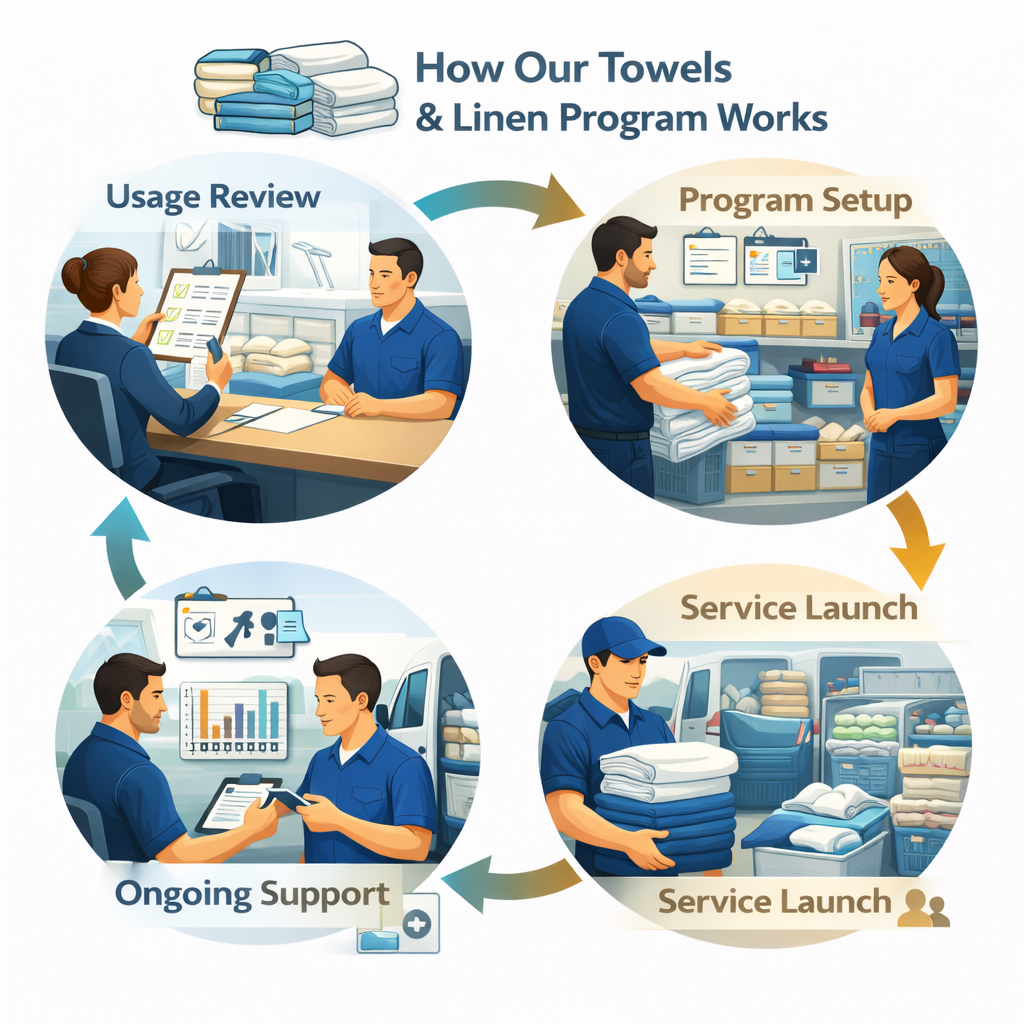 How Our Towels & Linen Program Works

Usage Review

Program Setup

Service Launch

Service Launch

Ongoing Support