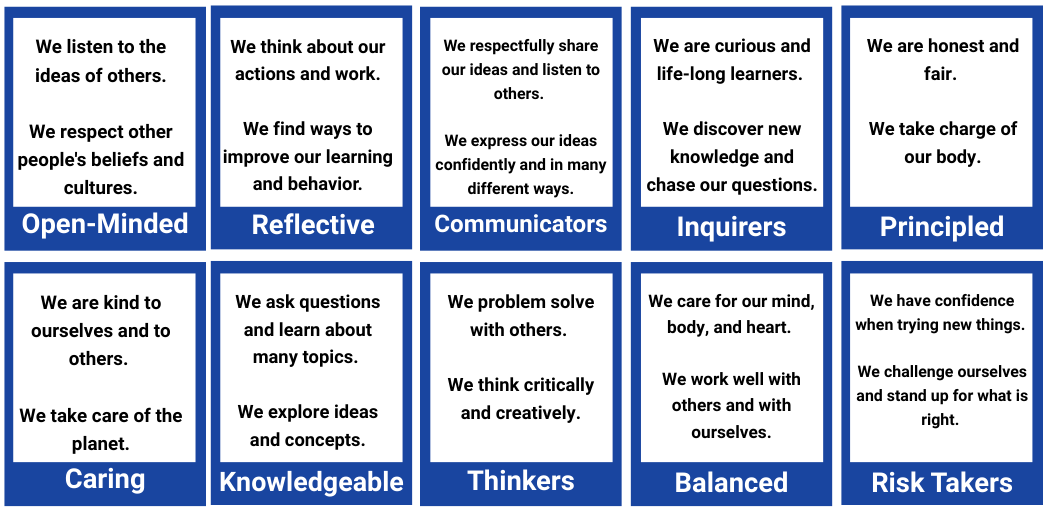 We listen to the ideas of others.

We respect other people's beliefs and cultures.

Open-Minded

We think about our actions and work.

We find ways to improve our learning and behavior.

Reflective

We respectfully share our ideas and listen to others.

We express our ideas confidently and in many different ways.

Communicators

We are curious and life-long learners.

We discover new knowledge and chase our questions.

Inquirers

We are honest and fair.

We take charge of our body.

Principled

We are kind to ourselves and to others.

We take care of the planet.

Caring

We ask questions and learn about many topics.

We explore ideas and concepts.

Knowledgeable

We problem solve with others.

We think critically and creatively.

Thinkers

We care for our mind, body, and heart.

We work well with others and with ourselves.

Balanced

We have confidence when trying new things.

We challenge ourselves and stand up for what is right.

Risk Takers