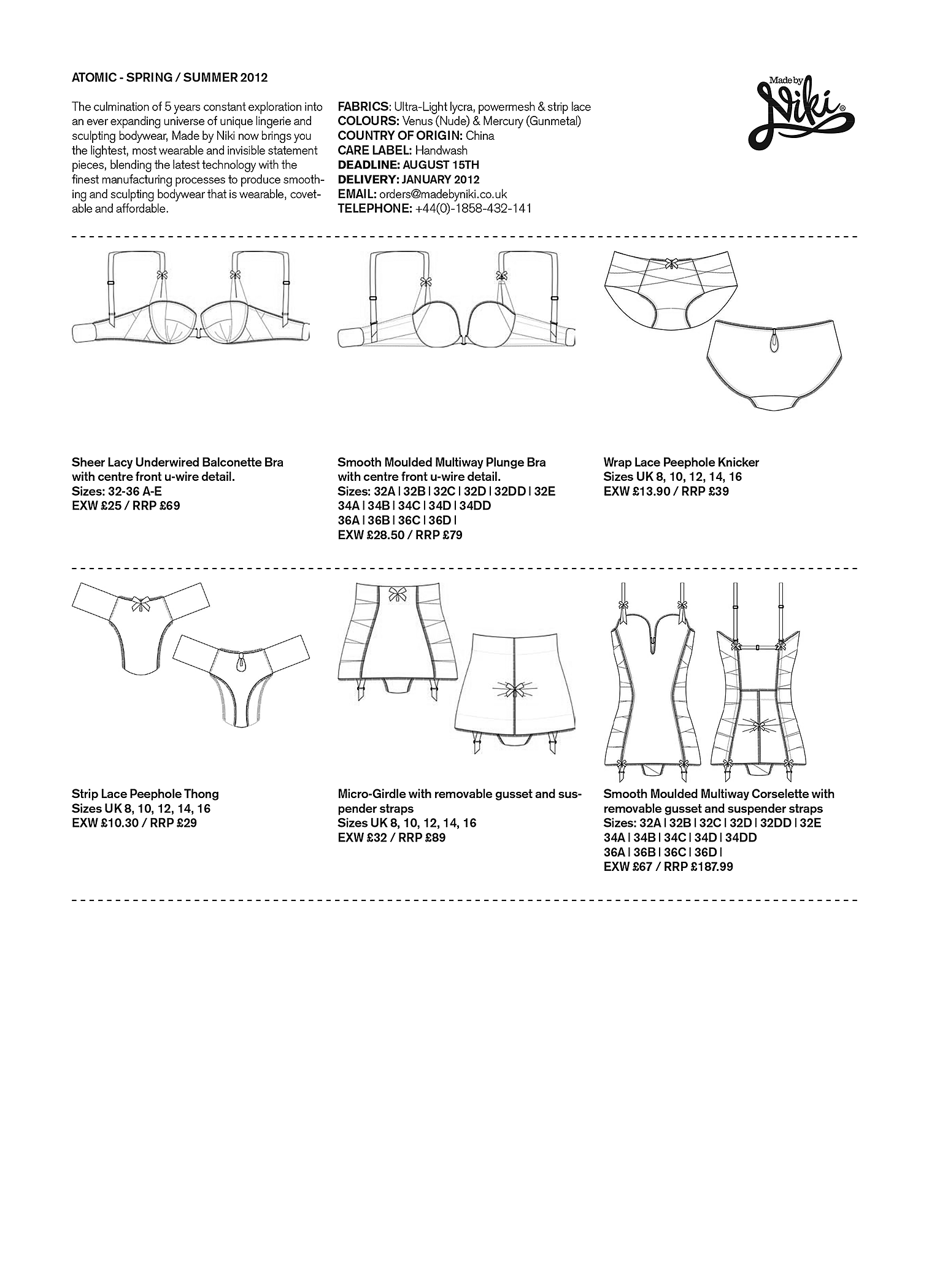 ATOMIC - SPRING / SUMMER 2012

The culmination of 5 years constant exploration into an ever expanding universe of unique lingerie and sculpting bodywear, Made by Niki now brings you the lightest, most wearable and invisible statement pieces, blending the latest technology with the finest manufacturing processes to produce smoothing and sculpting bodywear that is wearable, covetable and affordable.

FABRICS: Ultra-Light lycra, powermesh & strip lace
COLOURS: Venus (Nude) & Mercury (Gunmetal)
COUNTRY OF ORIGIN: China
CARE LABEL: Handwash
DEADLINE: AUGUST 15TH
DELIVERY: JANUARY 2012
EMAIL: orders@madebyniki.co.uk
TELEPHONE: +44(0)-1858-432-141

Made by Niki®

Sheer Lacy Underwired Balconette Bra with centre front u-wire detail.
Sizes: 32-36 A-E
EXW £25 / RRP £69

Smooth Moulded Multiway Plunge Bra with centre front u-wire detail.
Sizes: 32A | 32B | 32C | 32D | 32DD | 32E
34A | 34B | 34C | 34D | 34DD
36A | 36B | 36C | 36D |
EXW £28.50 / RRP £79

Wrap Lace Peephole Knicker
Sizes UK 8, 10, 12, 14, 16
EXW £13.90 / RRP £39

Strip Lace Peephole Thong
Sizes UK 8, 10, 12, 14, 16
EXW £10.30 / RRP £29

Micro-Girdle with removable gusset and suspender straps
Sizes UK 8, 10, 12, 14, 16
EXW £32 / RRP £89

Smooth Moulded Multiway Corselette with removable gusset and suspender straps
Sizes: 32A | 32B | 32C | 32D | 32DD | 32E
34A | 34B | 34C | 34D | 34DD
36A | 36B | 36C | 36D |
EXW £67 / RRP £187.99