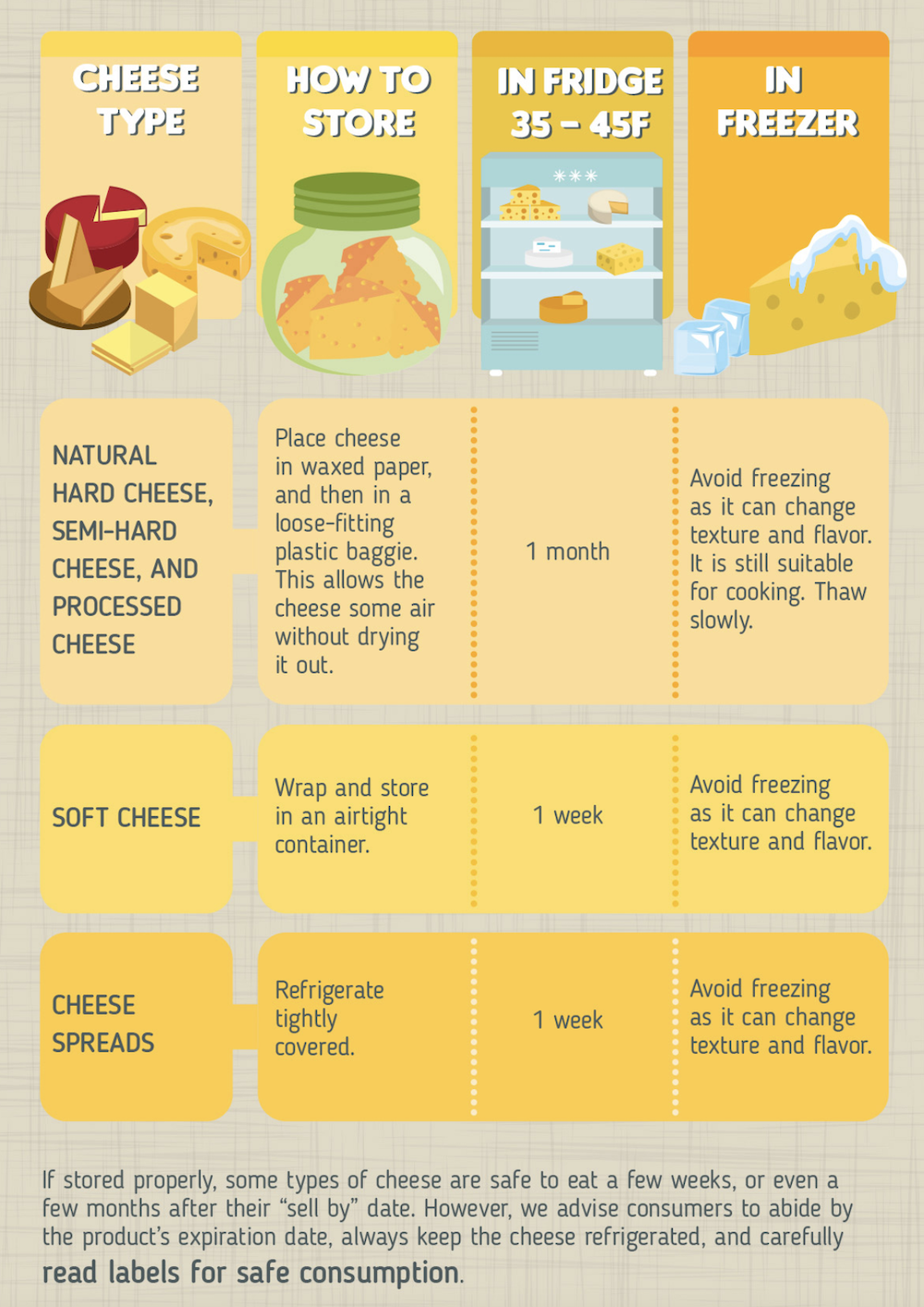 | CHEESE TYPE | HOW TO STORE | IN FRIDGE 35 – 45F | IN FREEZER |
|---|---|---|---|
| NATURAL HARD CHEESE, SEMI-HARD CHEESE, AND PROCESSED CHEESE | Place cheese in waxed paper, and then in a loose-fitting plastic baggie. This allows the cheese some air without drying it out. | 1 month | Avoid freezing as it can change texture and flavor. It is still suitable for cooking. Thaw slowly. |
| SOFT CHEESE | Wrap and store in an airtight container. | 1 week | Avoid freezing as it can change texture and flavor. |
| CHEESE SPREADS | Refrigerate tightly covered. | 1 week | Avoid freezing as it can change texture and flavor. |

If stored properly, some types of cheese are safe to eat a few weeks, or even a few months after their “sell by” date. However, we advise consumers to abide by the product’s expiration date, always keep the cheese refrigerated, and carefully read labels for safe consumption.