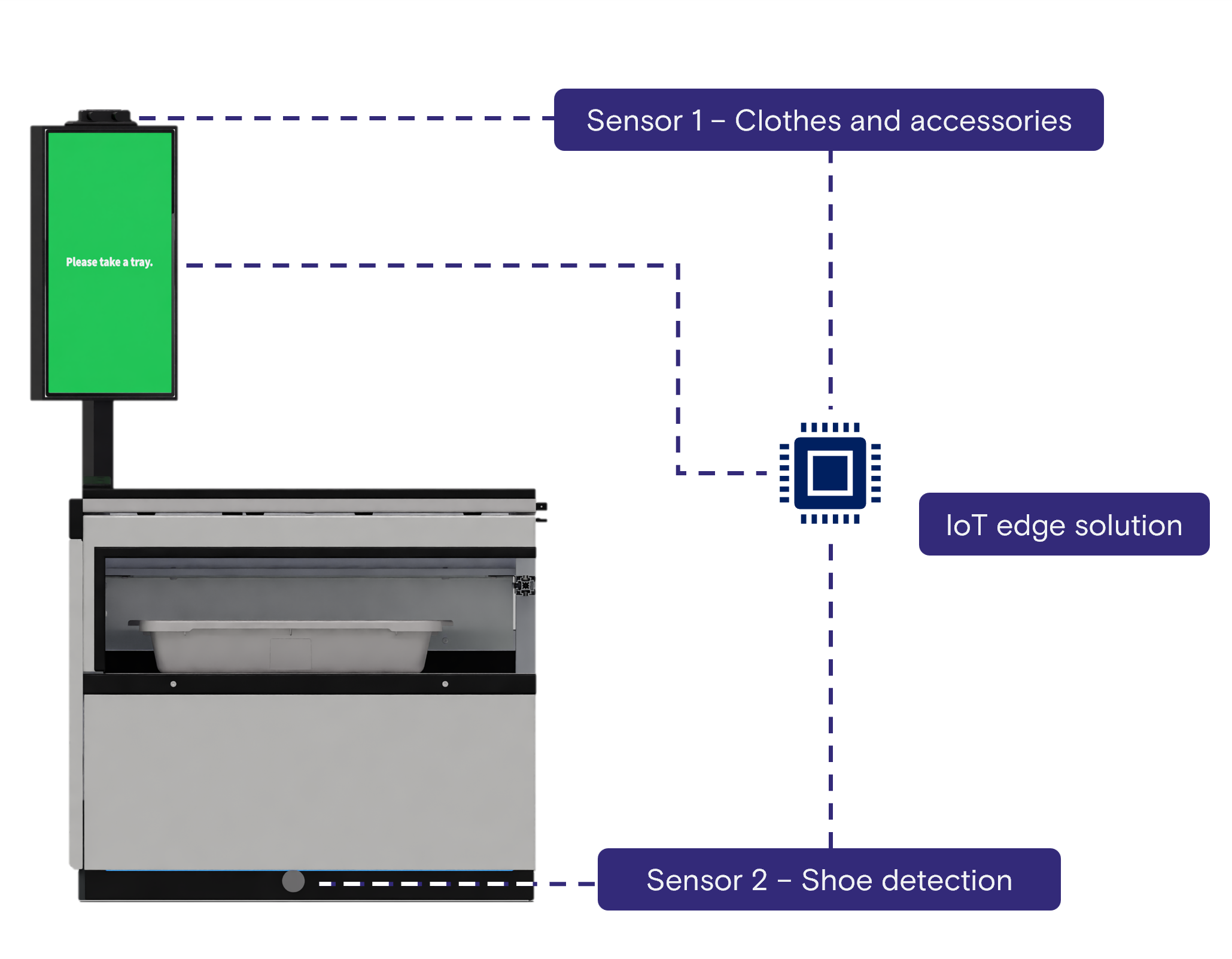 Sensor 1 – Clothes and accessories

Please take a tray.

IoT edge solution

Sensor 2 – Shoe detection