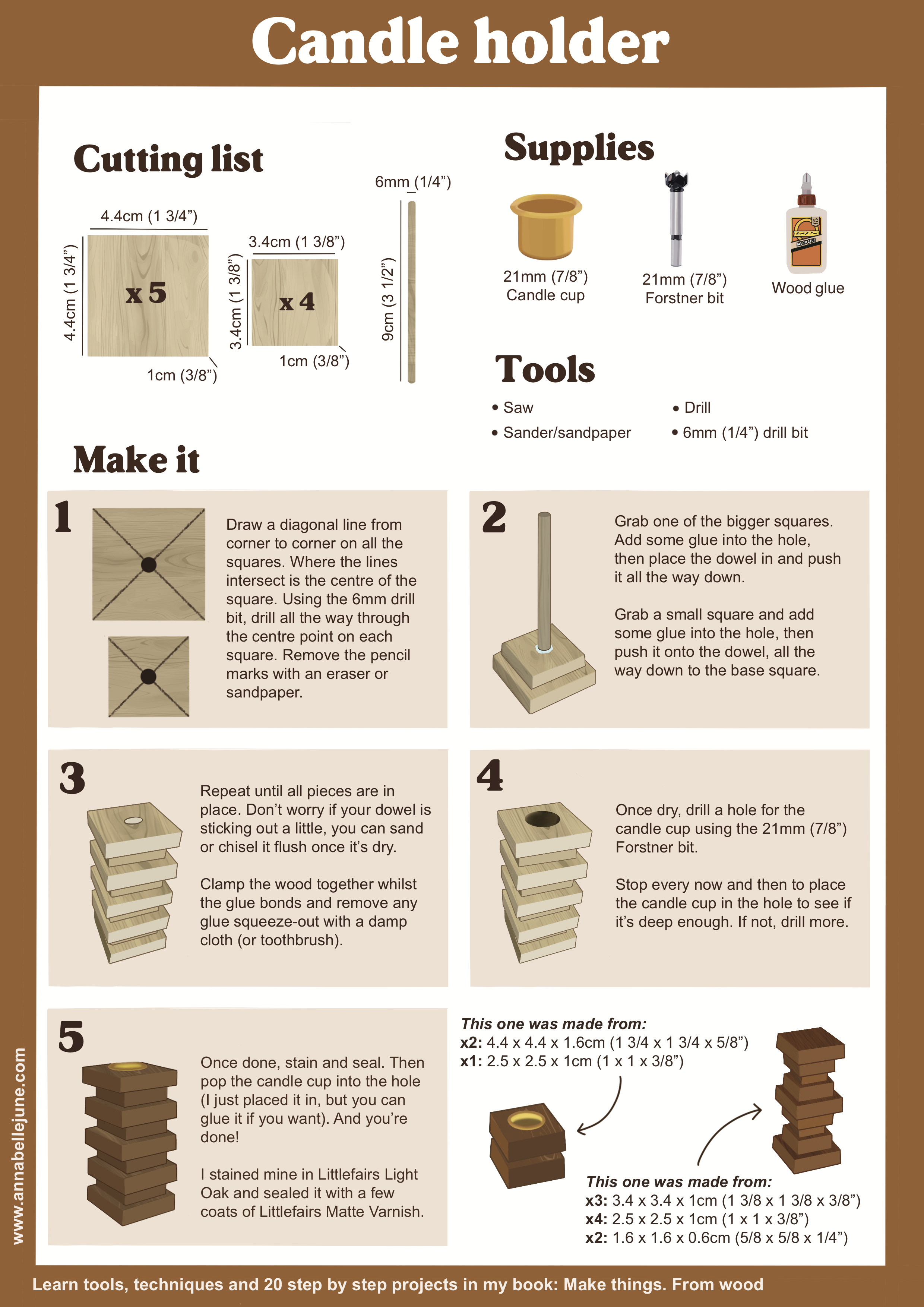 Candle holder

Cutting list

4.4cm (1 3/4”)
4.4cm (1 3/4”)
x 5
1cm (3/8”)

3.4cm (1 3/8”)
3.4cm (1 3/8”)
x 4
1cm (3/8”)

6mm (1/4”)
9cm (3 1/2”)

Supplies

21mm (7/8”) Candle cup

21mm (7/8”) Forstner bit

Wood glue

Tools

• Saw
• Sander/sandpaper
• Drill
• 6mm (1/4”) drill bit

Make it

1

Draw a diagonal line from corner to corner on all the squares. Where the lines intersect is the centre of the square. Using the 6mm drill bit, drill all the way through the centre point on each square. Remove the pencil marks with an eraser or sandpaper.

2

Grab one of the bigger squares. Add some glue into the hole, then place the dowel in and push it all the way down.

Grab a small square and add some glue into the hole, then push it onto the dowel, all the way down to the base square.

3

Repeat until all pieces are in place. Don’t worry if your dowel is sticking out a little, you can sand or chisel it flush once it’s dry.

Clamp the wood together whilst the glue bonds and remove any glue squeeze-out with a damp cloth (or toothbrush).

4

Once dry, drill a hole for the candle cup using the 21mm (7/8”) Forstner bit.

Stop every now and then to place the candle cup in the hole to see if it’s deep enough. If not, drill more.

5

Once done, stain and seal. Then pop the candle cup into the hole (I just placed it in, but you can glue it if you want). And you’re done!

I stained mine in Littlefairs Light Oak and sealed it with a few coats of Littlefairs Matte Varnish.

This one was made from:
x2: 4.4 x 4.4 x 1.6cm (1 3/4 x 1 3/4 x 5/8”)
x1: 2.5 x 2.5 x 1cm (1 x 1 x 3/8”)

This one was made from:
x3: 3.4 x 3.4 x 1cm (1 3/8 x 1 3/8 x 3/8”)
x4: 2.5 x 2.5 x 1cm (1 x 1 x 3/8”)
x2: 1.6 x 1.6 x 0.6cm (5/8 x 5/8 x 1/4”)

www.annabellejune.com

Learn tools, techniques and 20 step by step projects in my book: Make things. From wood