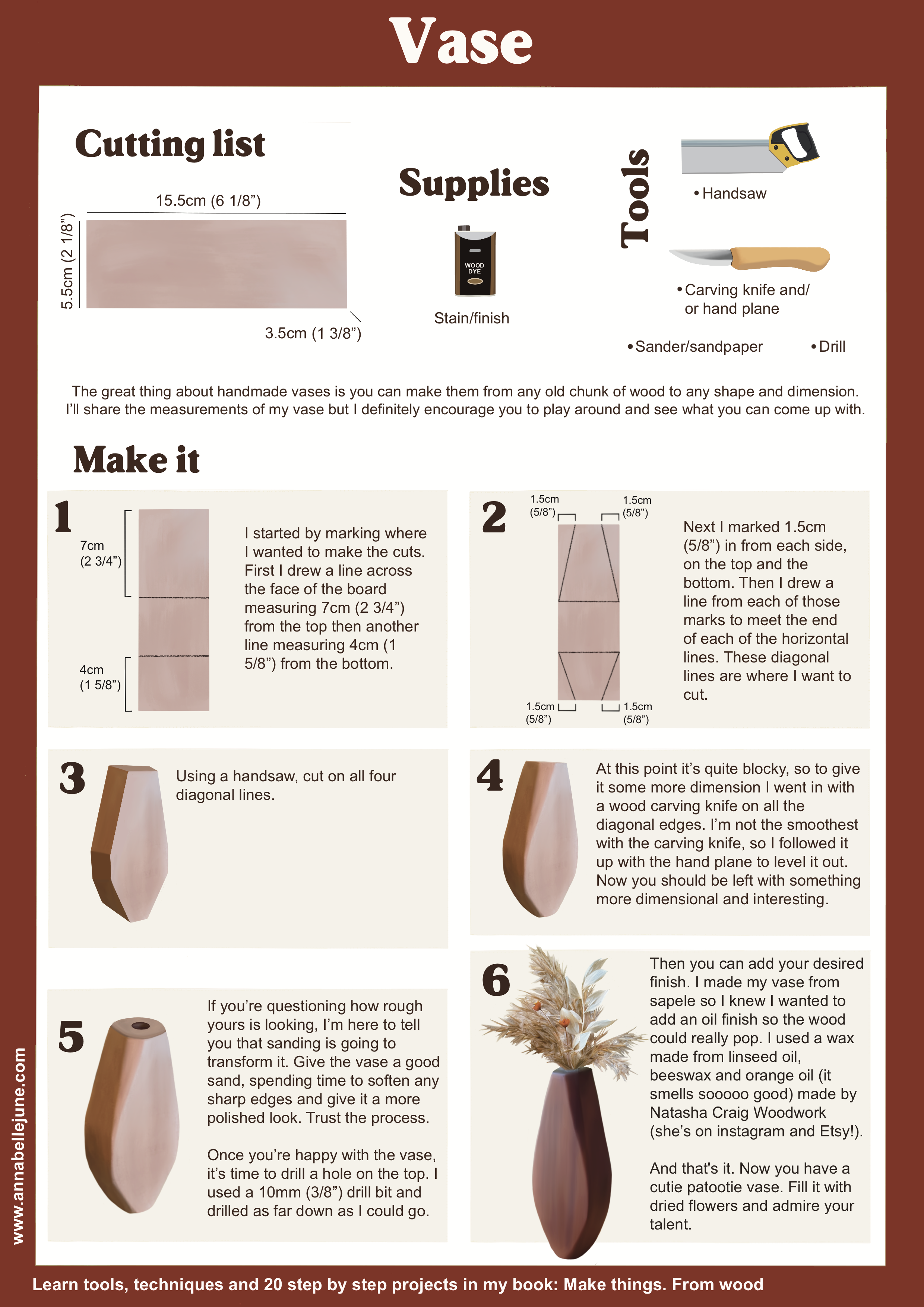 Vase

Cutting list

15.5cm (6 1/8”)

5.5cm (2 1/8”)

3.5cm (1 3/8”)

Supplies

WOOD DYE

Stain/finish

Tools

• Handsaw

• Carving knife and/ or hand plane

• Sander/sandpaper

• Drill

The great thing about handmade vases is you can make them from any old chunk of wood to any shape and dimension. I’ll share the measurements of my vase but I definitely encourage you to play around and see what you can come up with.

Make it

1

7cm (2 3/4”)

4cm (1 5/8”)

I started by marking where I wanted to make the cuts. First I drew a line across the face of the board measuring 7cm (2 3/4”) from the top then another line measuring 4cm (1 5/8”) from the bottom.

2

1.5cm (5/8”)

1.5cm (5/8”)

1.5cm (5/8”)

1.5cm (5/8”)

Next I marked 1.5cm (5/8”) in from each side, on the top and the bottom. Then I drew a line from each of those marks to meet the end of each of the horizontal lines. These diagonal lines are where I want to cut.

3

Using a handsaw, cut on all four diagonal lines.

4

At this point it’s quite blocky, so to give it some more dimension I went in with a wood carving knife on all the diagonal edges. I’m not the smoothest with the carving knife, so I followed it up with the hand plane to level it out. Now you should be left with something more dimensional and interesting.

5

If you’re questioning how rough yours is looking, I’m here to tell you that sanding is going to transform it. Give the vase a good sand, spending time to soften any sharp edges and give it a more polished look. Trust the process.

Once you’re happy with the vase, it’s time to drill a hole on the top. I used a 10mm (3/8”) drill bit and drilled as far down as I could go.

6

Then you can add your desired finish. I made my vase from sapele so I knew I wanted to add an oil finish so the wood could really pop. I used a wax made from linseed oil, beeswax and orange oil (it smells sooooo good) made by Natasha Craig Woodwork (she’s on instagram and Etsy!).

And that's it. Now you have a cutie patootie vase. Fill it with dried flowers and admire your talent.

www.annabellejune.com

Learn tools, techniques and 20 step by step projects in my book: Make things. From wood