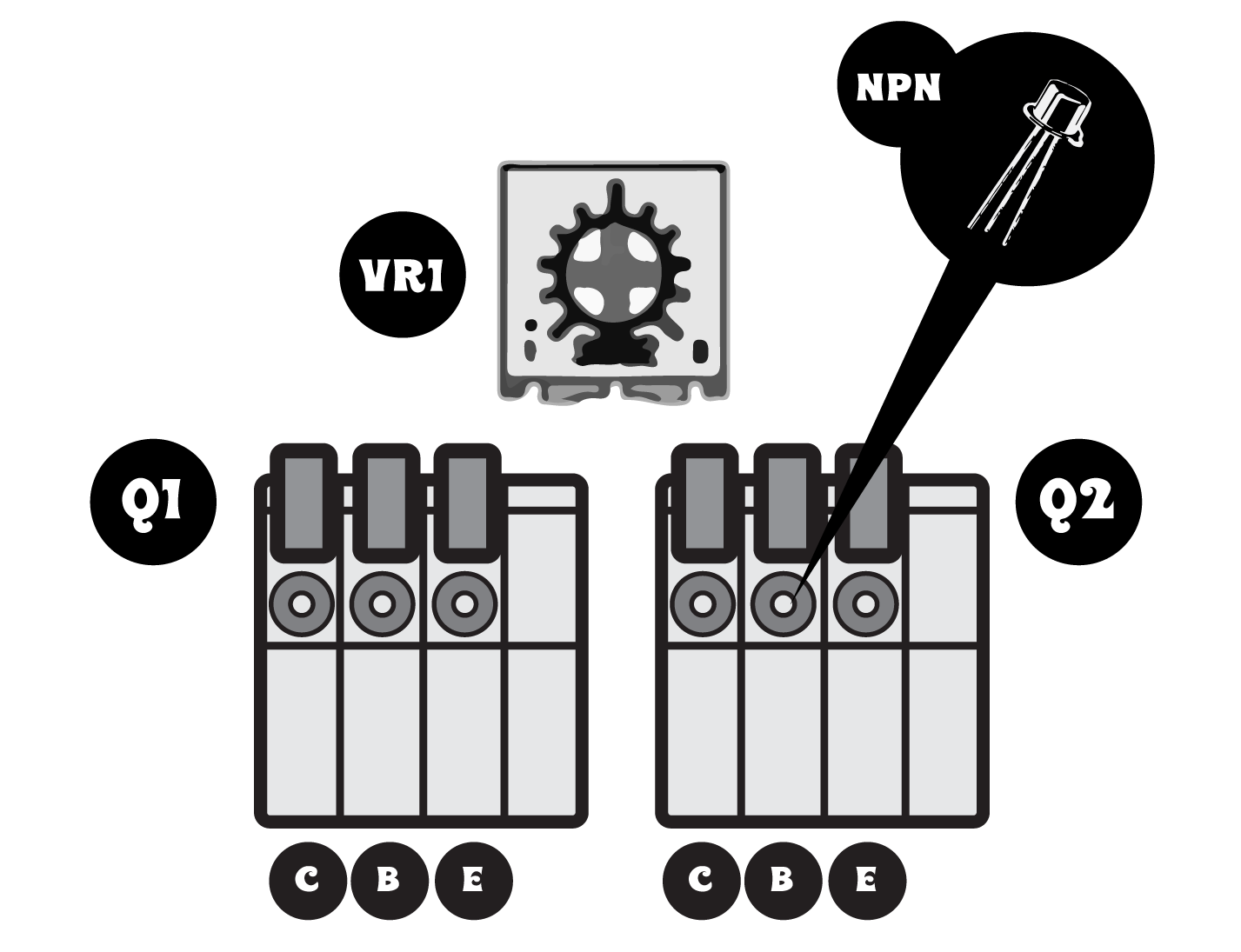 NPN

VR1

Q1

Q2

C B E

C B E