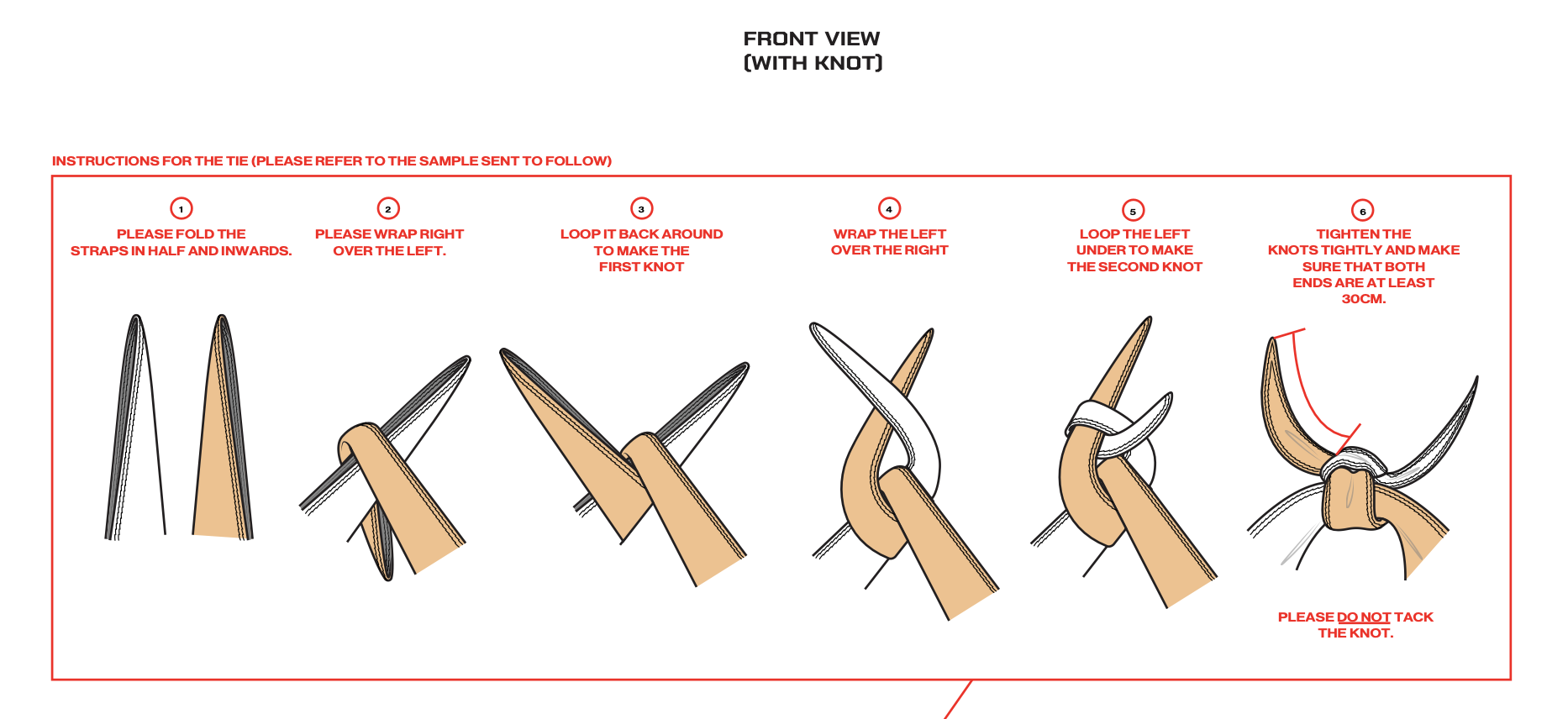 FRONT VIEW
(WITH KNOT)

INSTRUCTIONS FOR THE TIE (PLEASE REFER TO THE SAMPLE SENT TO FOLLOW)

1
PLEASE FOLD THE STRAPS IN HALF AND INWARDS.

2
PLEASE WRAP RIGHT OVER THE LEFT.

3
LOOP IT BACK AROUND TO MAKE THE FIRST KNOT

4
WRAP THE LEFT OVER THE RIGHT

5
LOOP THE LEFT UNDER TO MAKE THE SECOND KNOT

6
TIGHTEN THE KNOTS TIGHTLY AND MAKE SURE THAT BOTH ENDS ARE AT LEAST 30CM.

PLEASE DO NOT TACK THE KNOT.