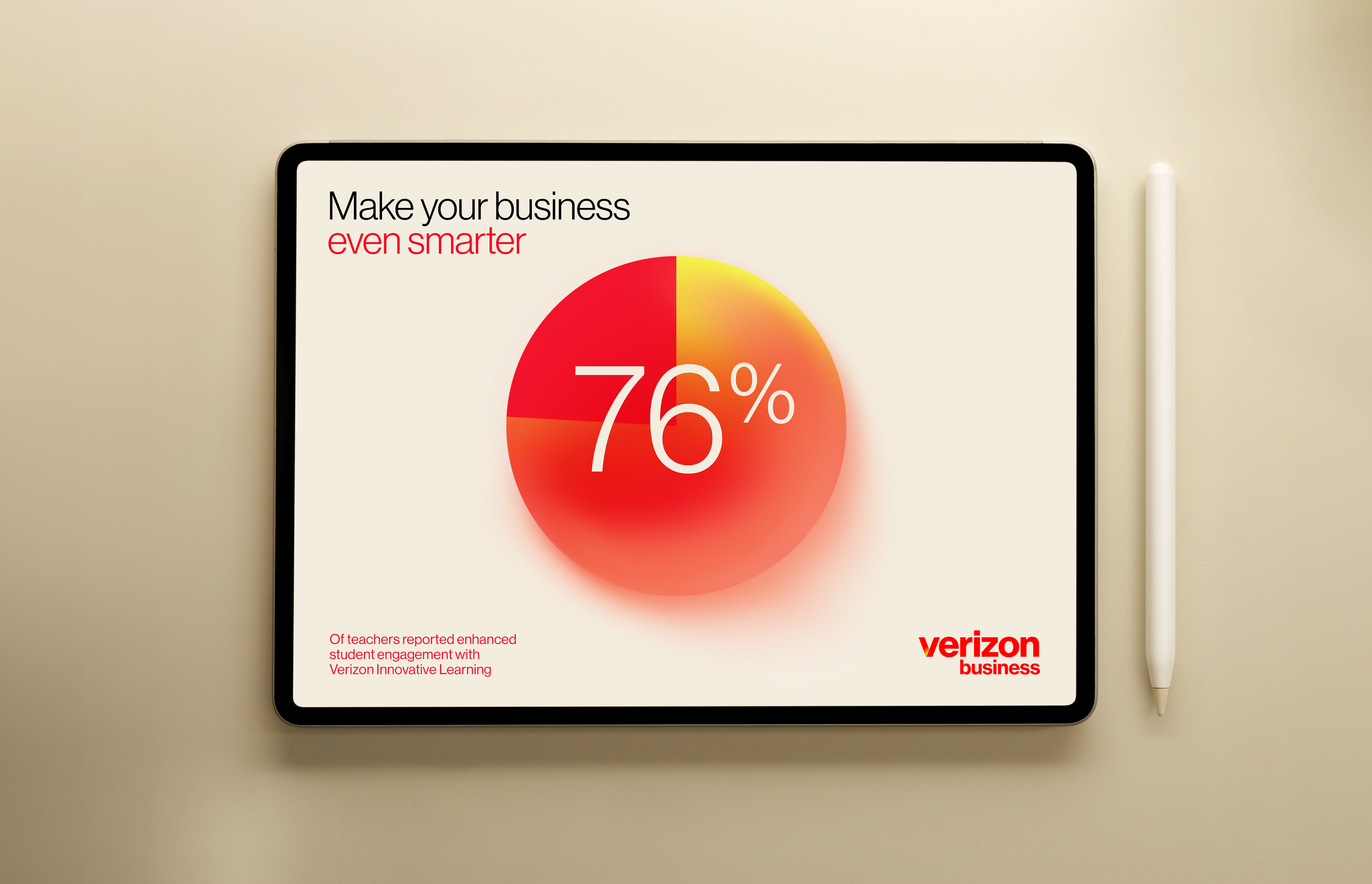 Make your business
even smarter

76%

Of teachers reported enhanced student engagement with Verizon Innovative Learning

verizon
business