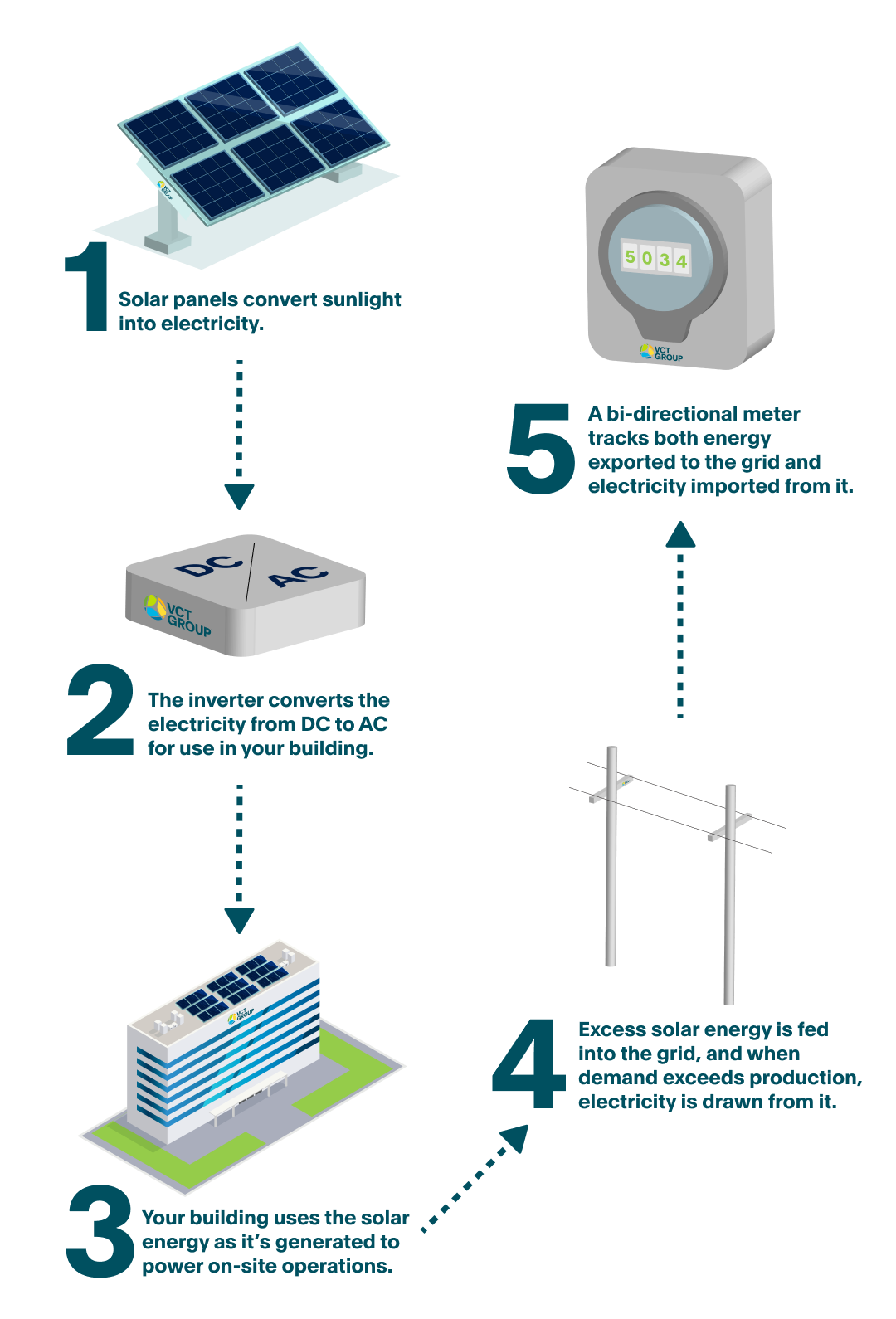 VCT GROUP

1 Solar panels convert sunlight into electricity.

DC AC
VCT GROUP

2 The inverter converts the electricity from DC to AC for use in your building.

VCT GROUP

3 Your building uses the solar energy as it's generated to power on-site operations.

4 Excess solar energy is fed into the grid, and when demand exceeds production, electricity is drawn from it.

5034
VCT GROUP

5 A bi-directional meter tracks both energy exported to the grid and electricity imported from it.